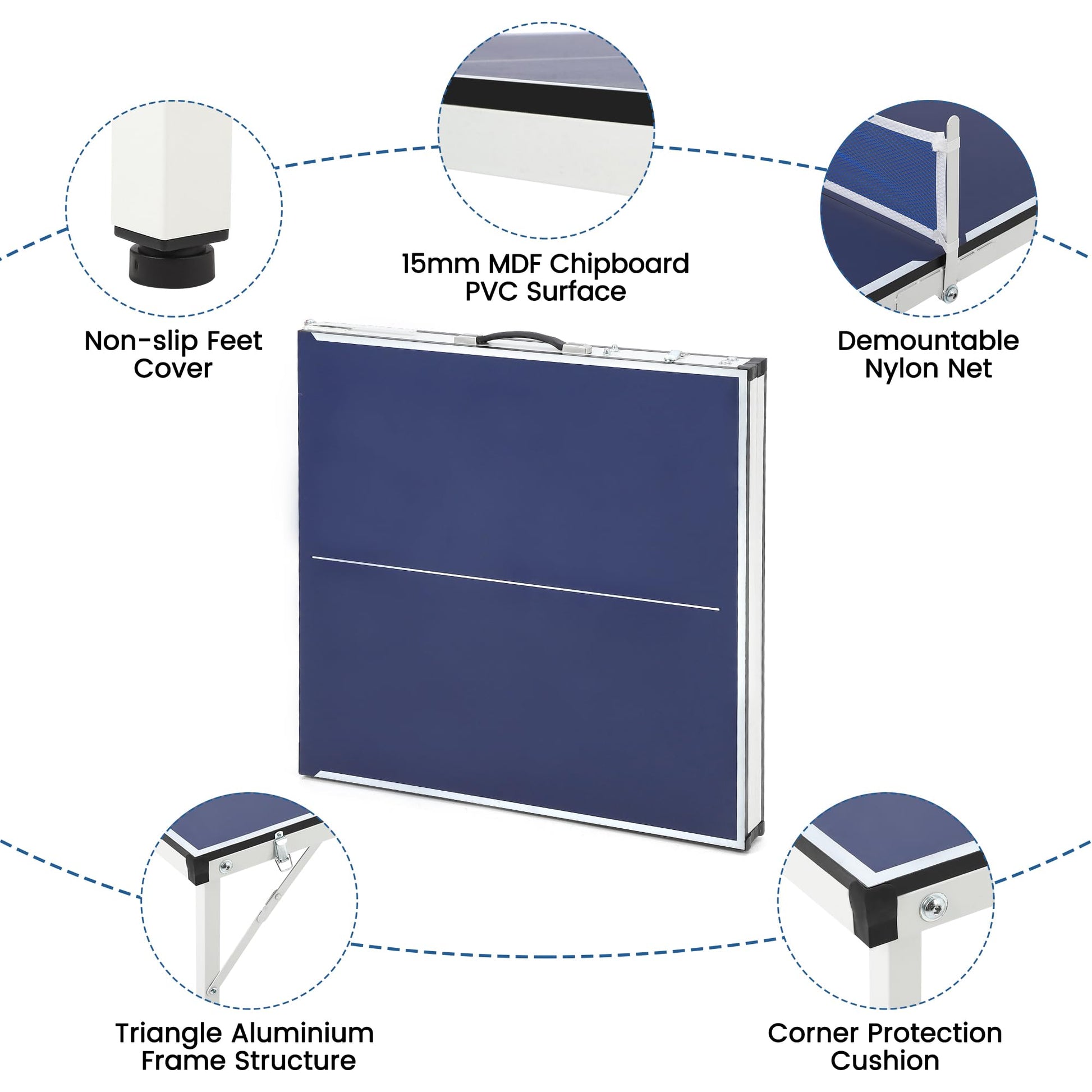 15mm MDF Chipboard
PVC Surface

Non-slip Feet
Cover

Demountable
Nylon Net

Triangle Aluminium
Frame Structure

Corner Protection
Cushion