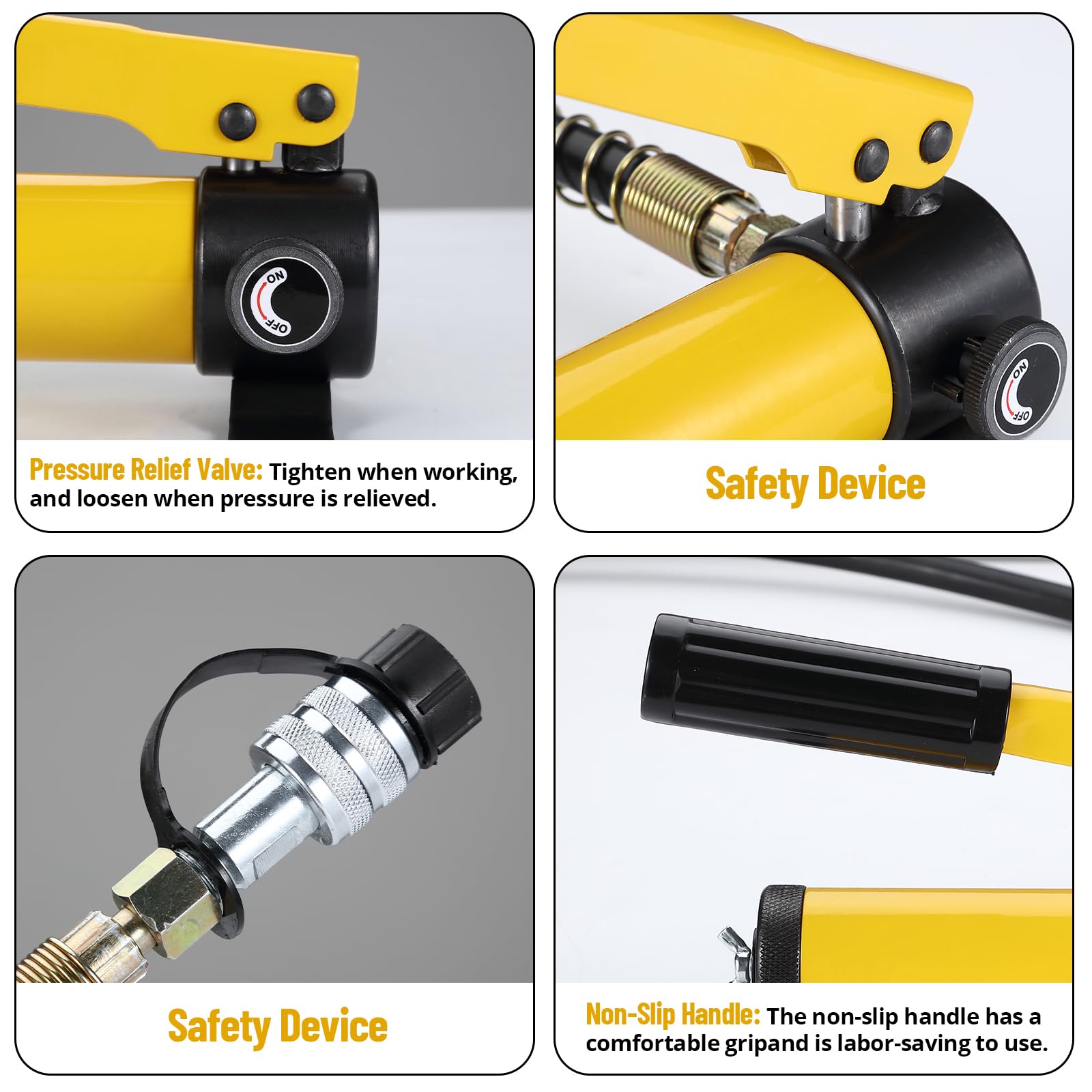 ON
OFF

Pressure Relief Valve: Tighten when working, and loosen when pressure is relieved.

ON
OFF

Safety Device

Safety Device

Non-Slip Handle: The non-slip handle has a comfortable gripand is labor-saving to use.