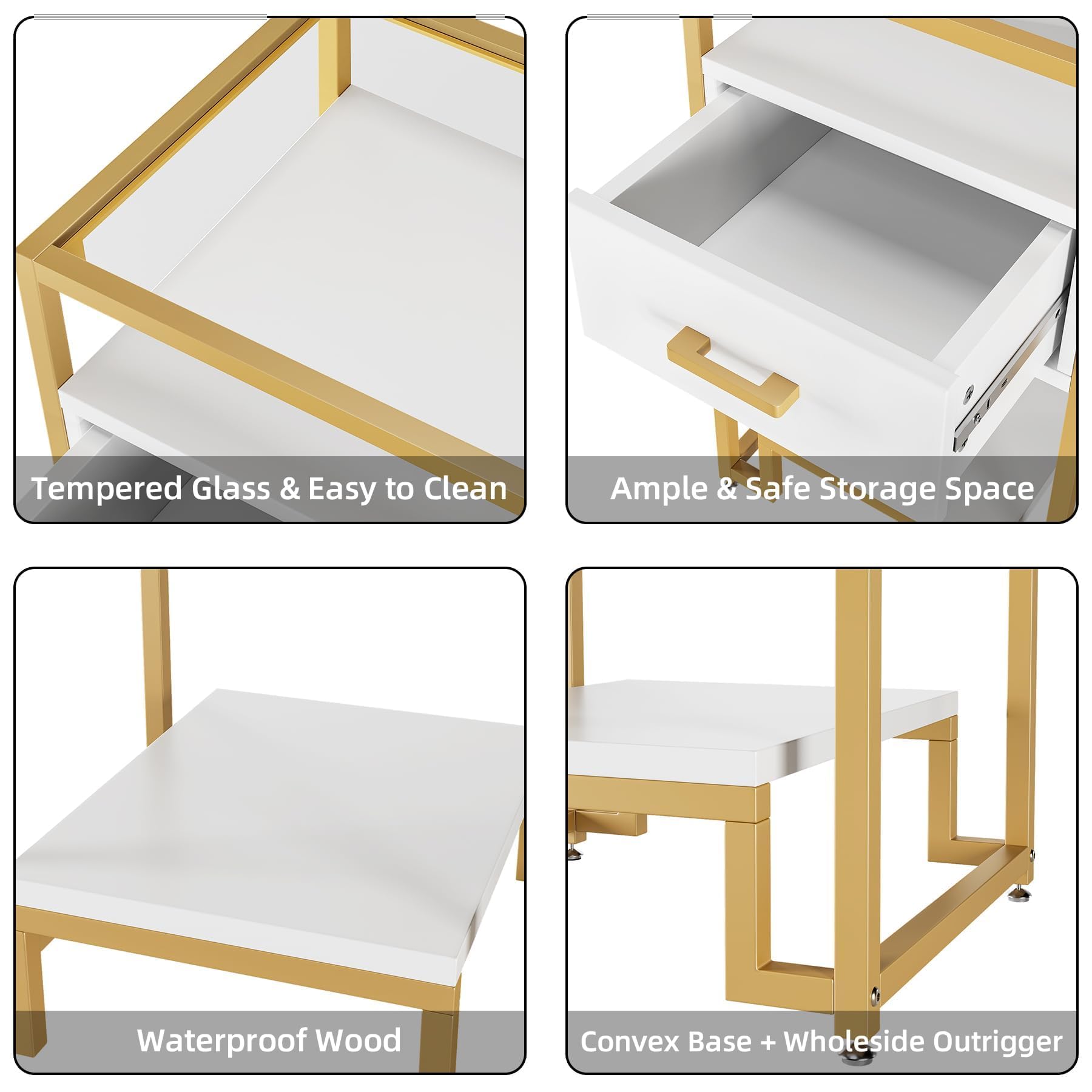 Tempered Glass & Easy to Clean

Ample & Safe Storage Space

Waterproof Wood

Convex Base + Wholeside Outrigger