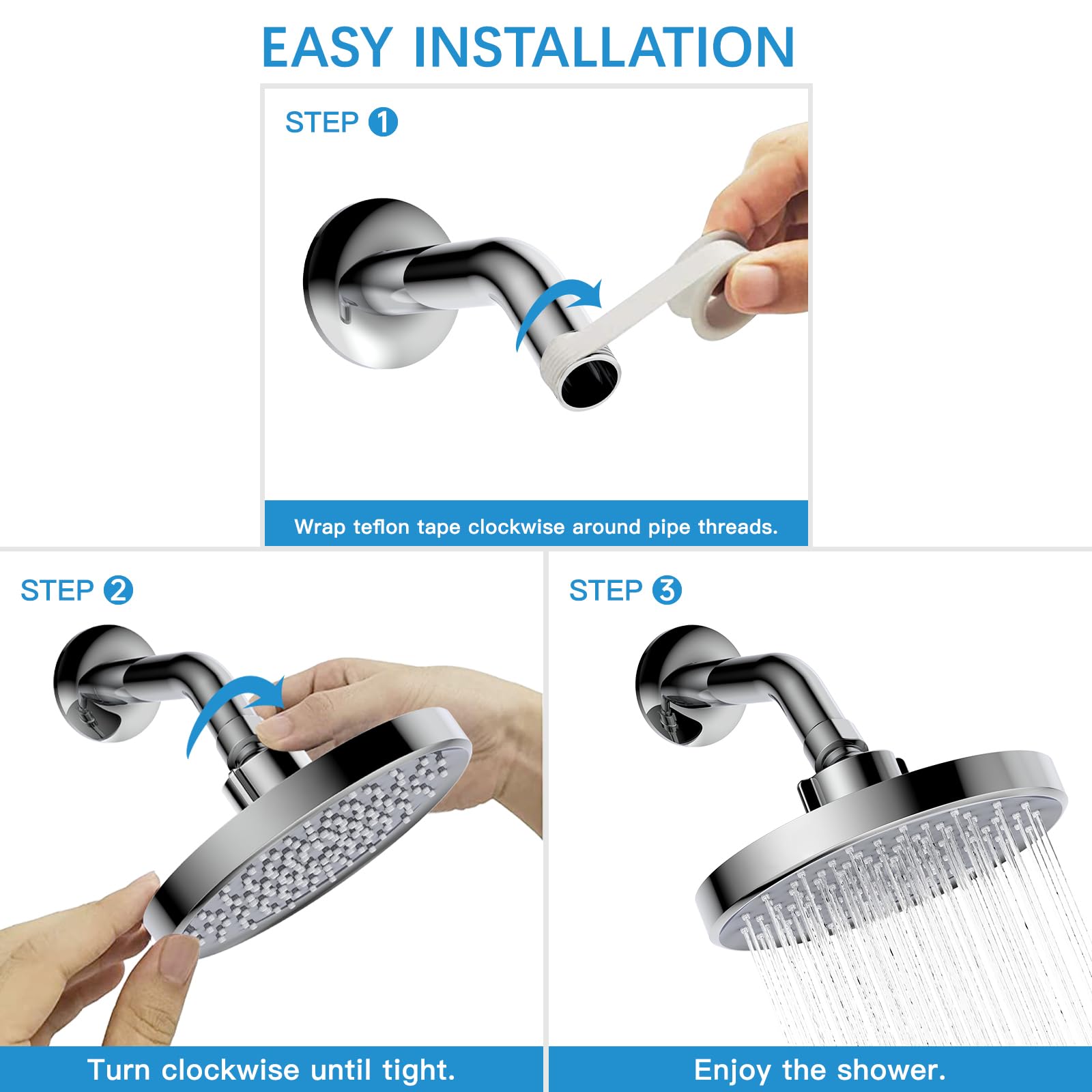 EASY INSTALLATION

STEP 1

Wrap teflon tape clockwise around pipe threads.

STEP 2

Turn clockwise until tight.

STEP 3

Enjoy the shower.