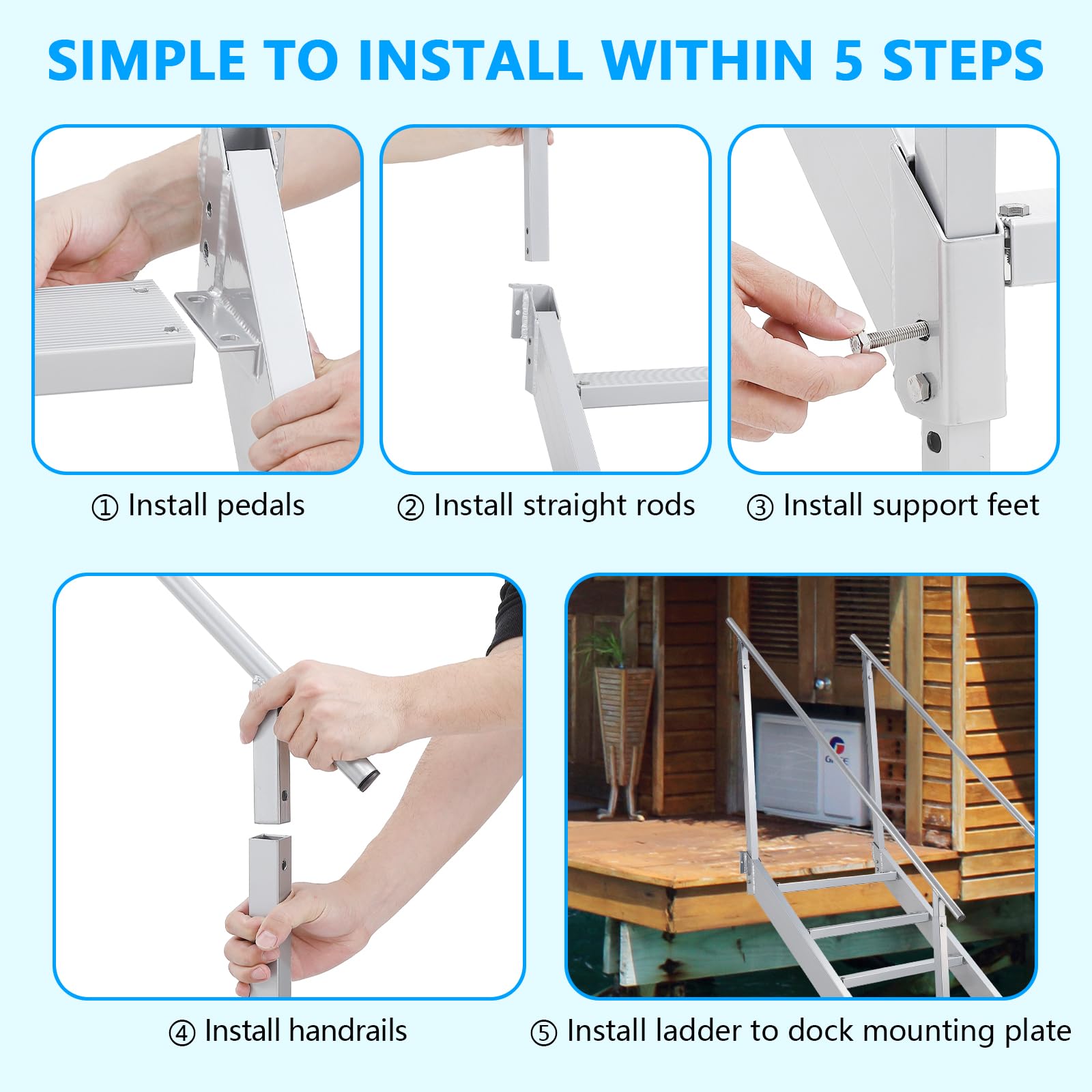 SIMPLE TO INSTALL WITHIN 5 STEPS

① Install pedals

② Install straight rods

③ Install support feet

④ Install handrails

⑤ Install ladder to dock mounting plate