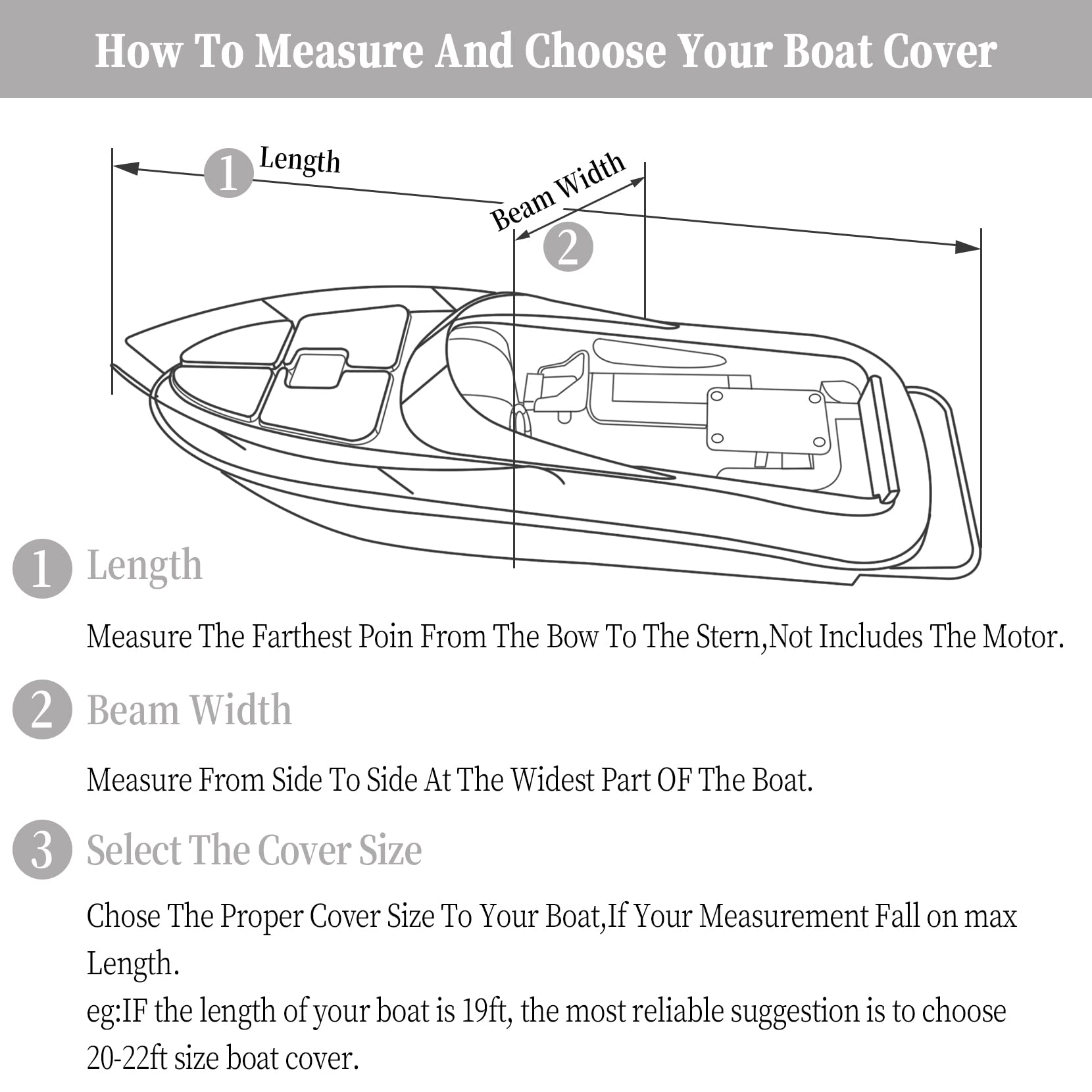 How To Measure And Choose Your Boat Cover

1 Length

Beam Width 2

1 Length

Measure The Farthest Poin From The Bow To The Stern,Not Includes The Motor.

2 Beam Width

Measure From Side To Side At The Widest Part OF The Boat.

3 Select The Cover Size

Chose The Proper Cover Size To Your Boat,If Your Measurement Fall on max Length.
eg:IF the length of your boat is 19ft, the most reliable suggestion is to choose 20-22ft size boat cover.