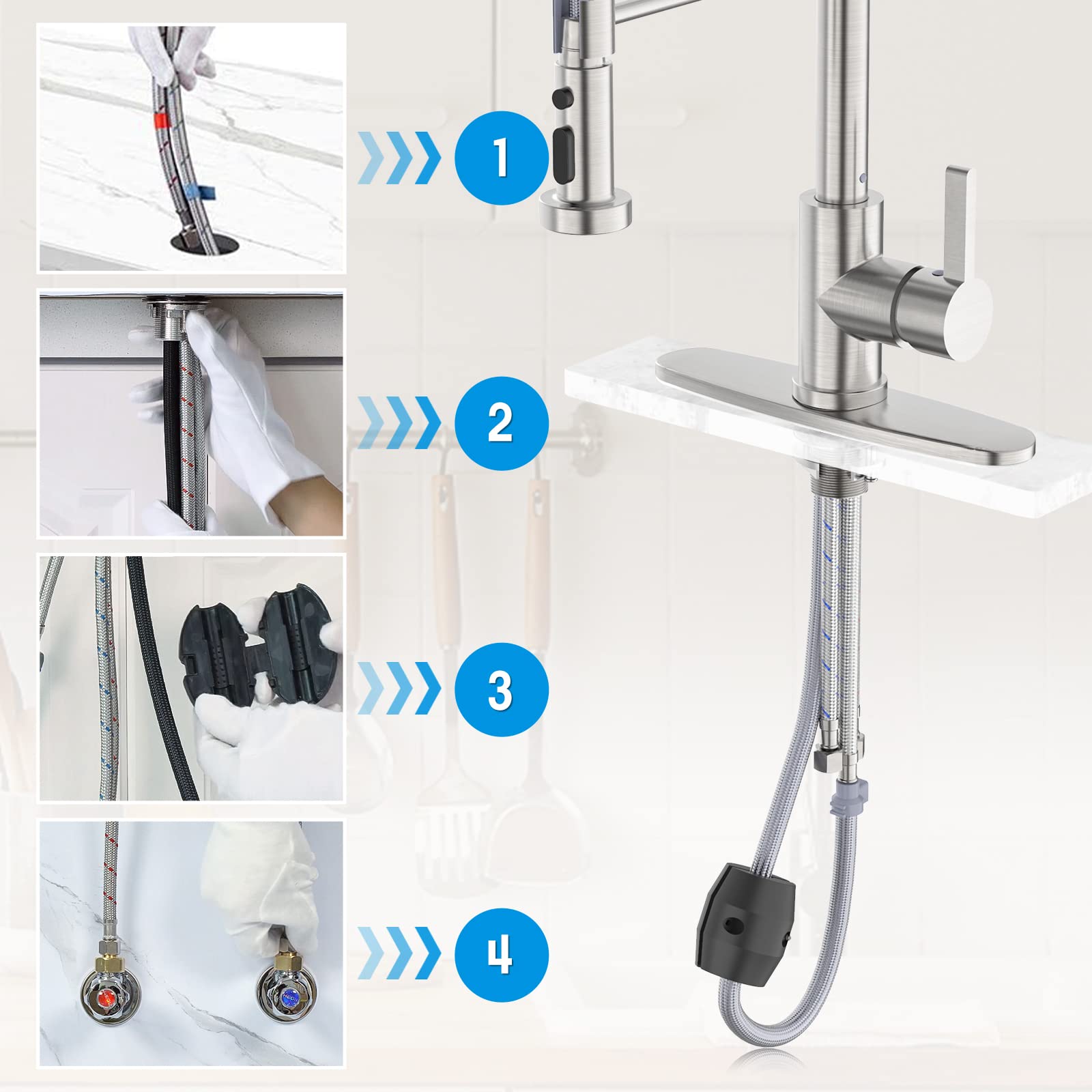 1

2

3

4