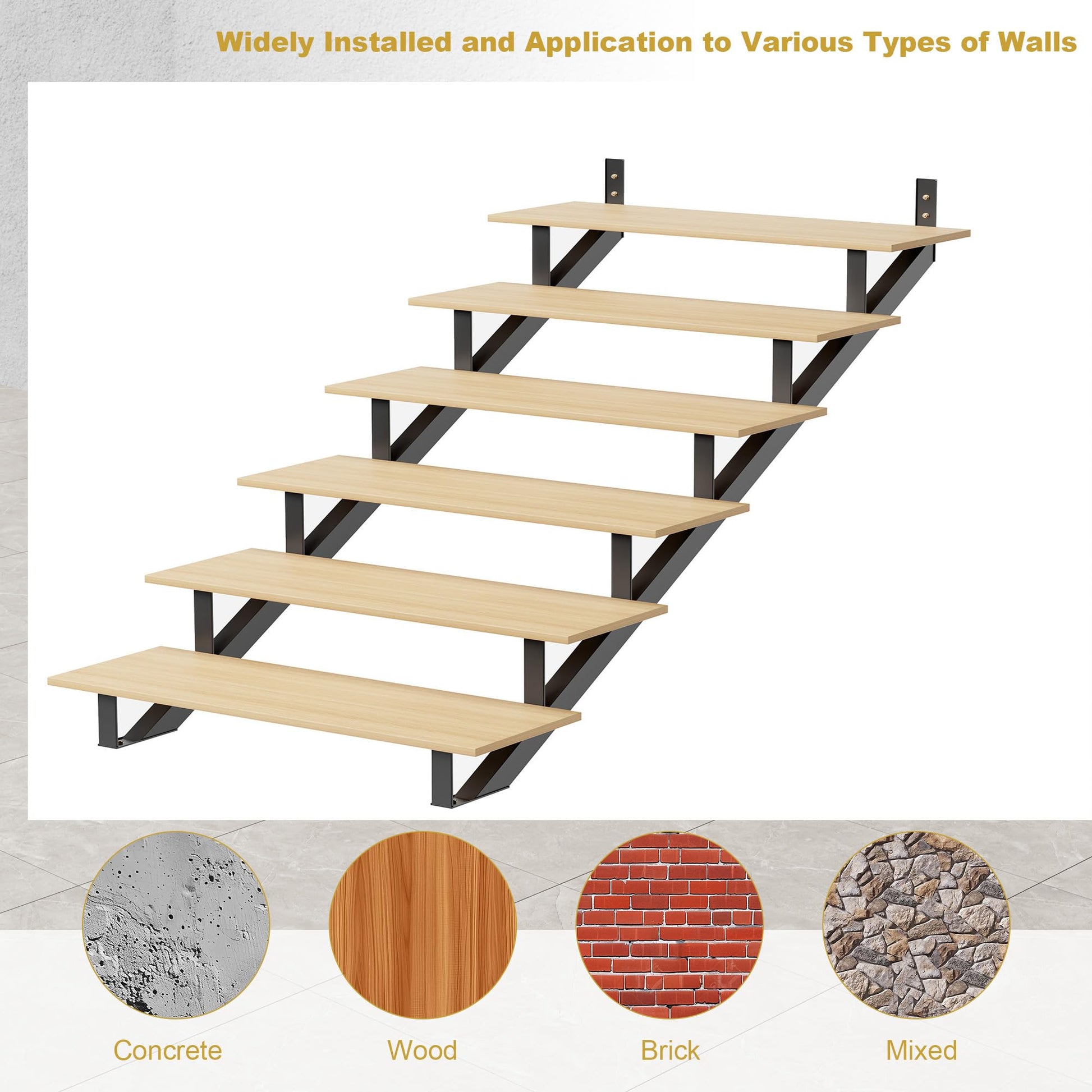 Widely Installed and Application to Various Types of Walls

Concrete

Wood

Brick

Mixed