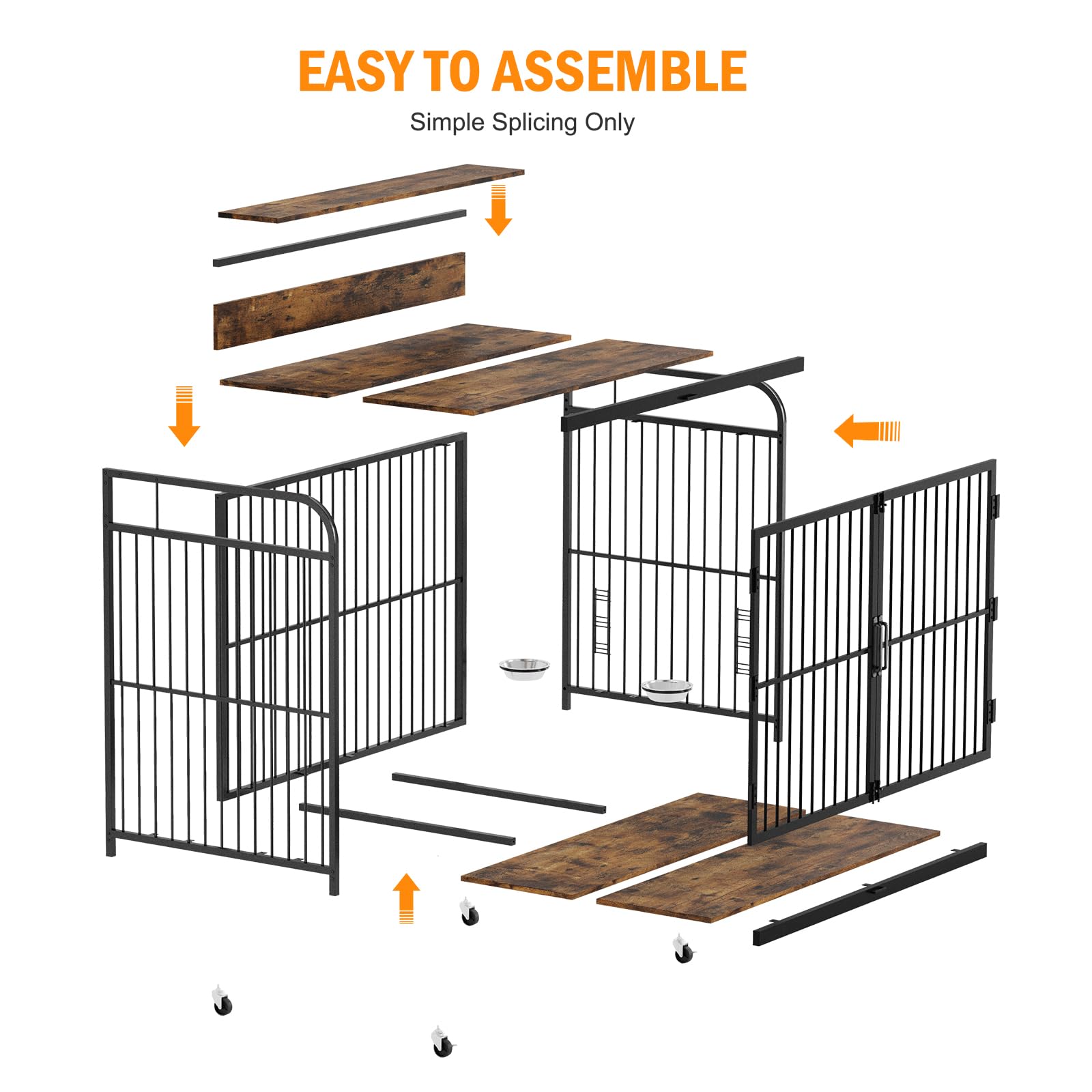 EASY TO ASSEMBLE
Simple Splicing Only