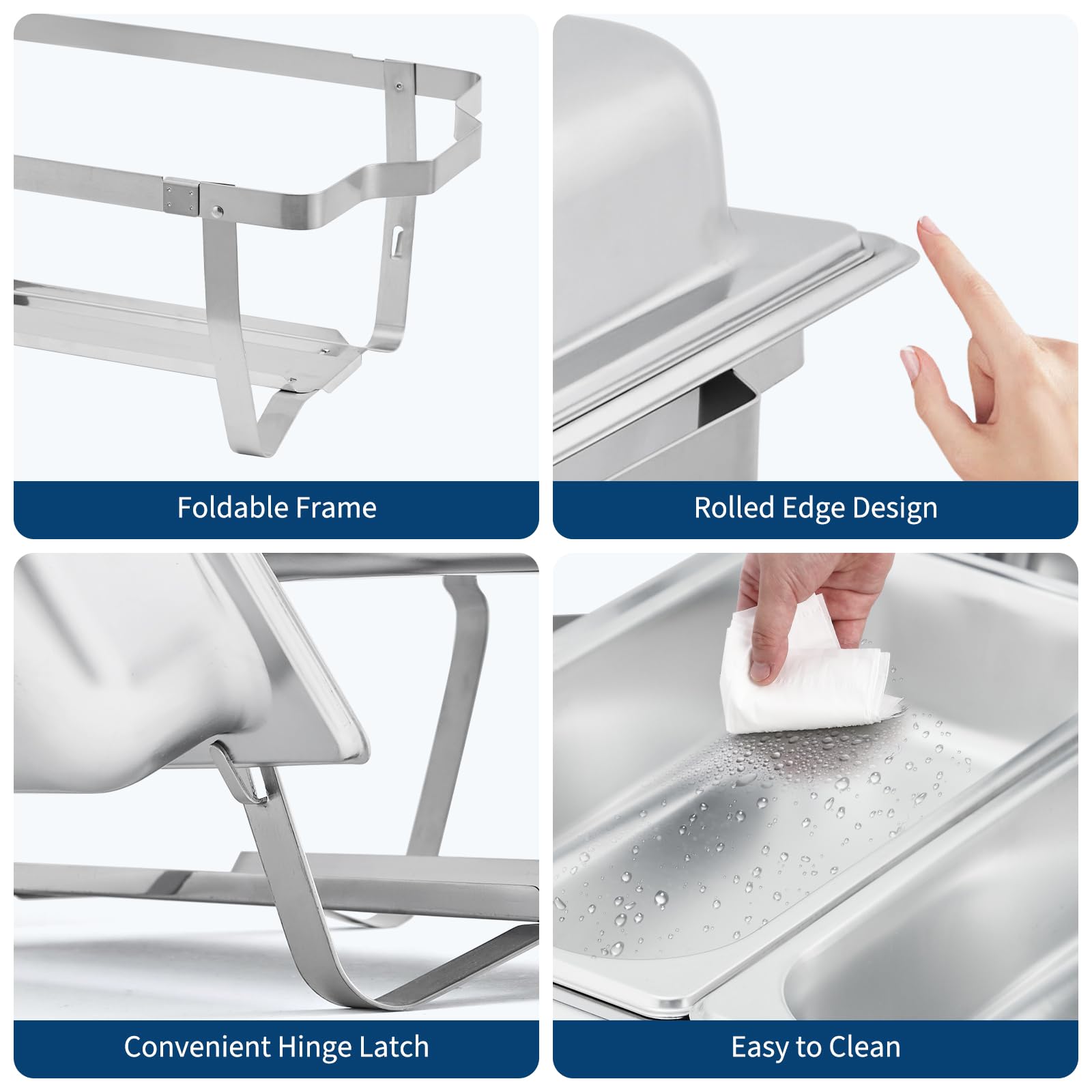 Foldable Frame

Rolled Edge Design

Convenient Hinge Latch

Easy to Clean