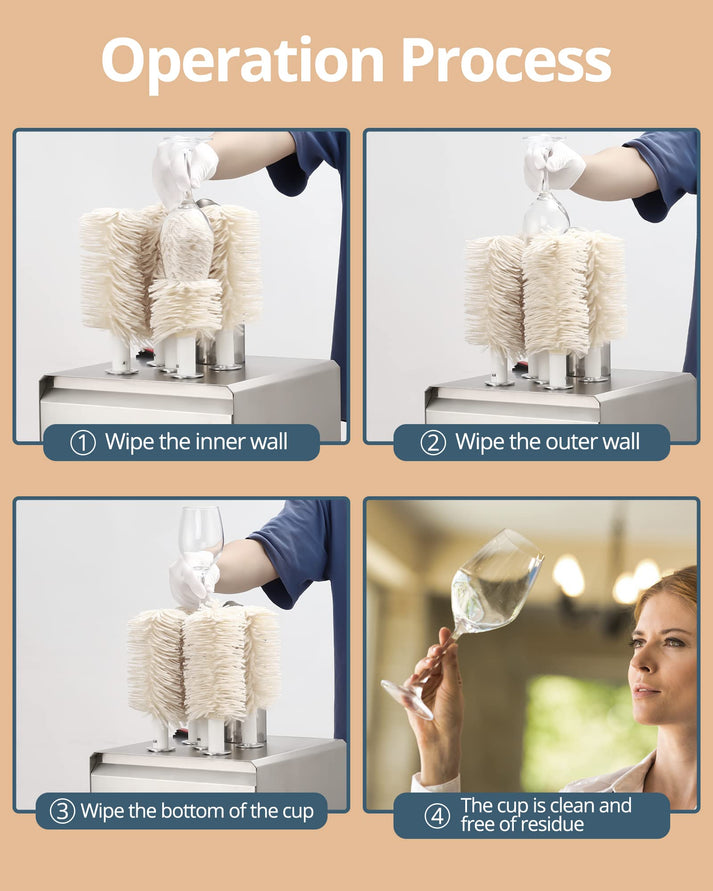 Operation Process

① Wipe the inner wall

② Wipe the outer wall

③ Wipe the bottom of the cup

④ The cup is clean and free of residue