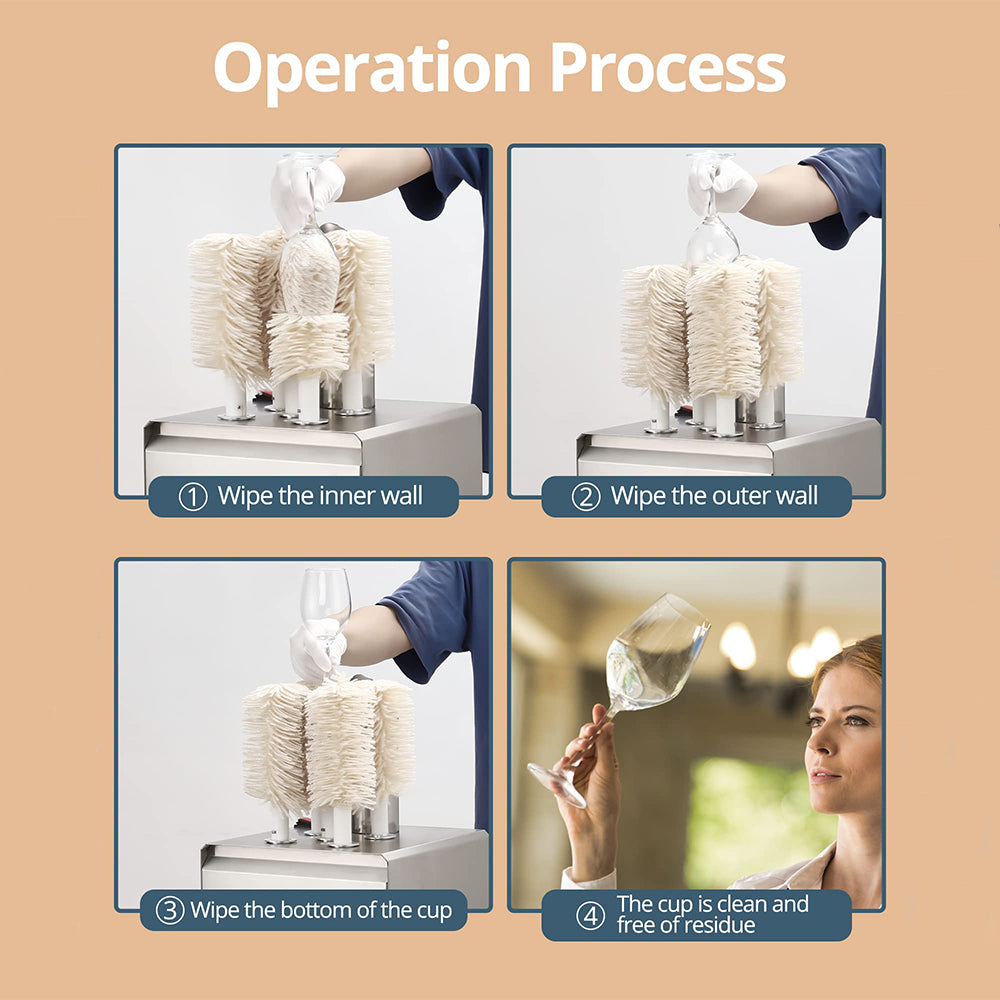 Operation Process

① Wipe the inner wall

② Wipe the outer wall

③ Wipe the bottom of the cup

④ The cup is clean and free of residue