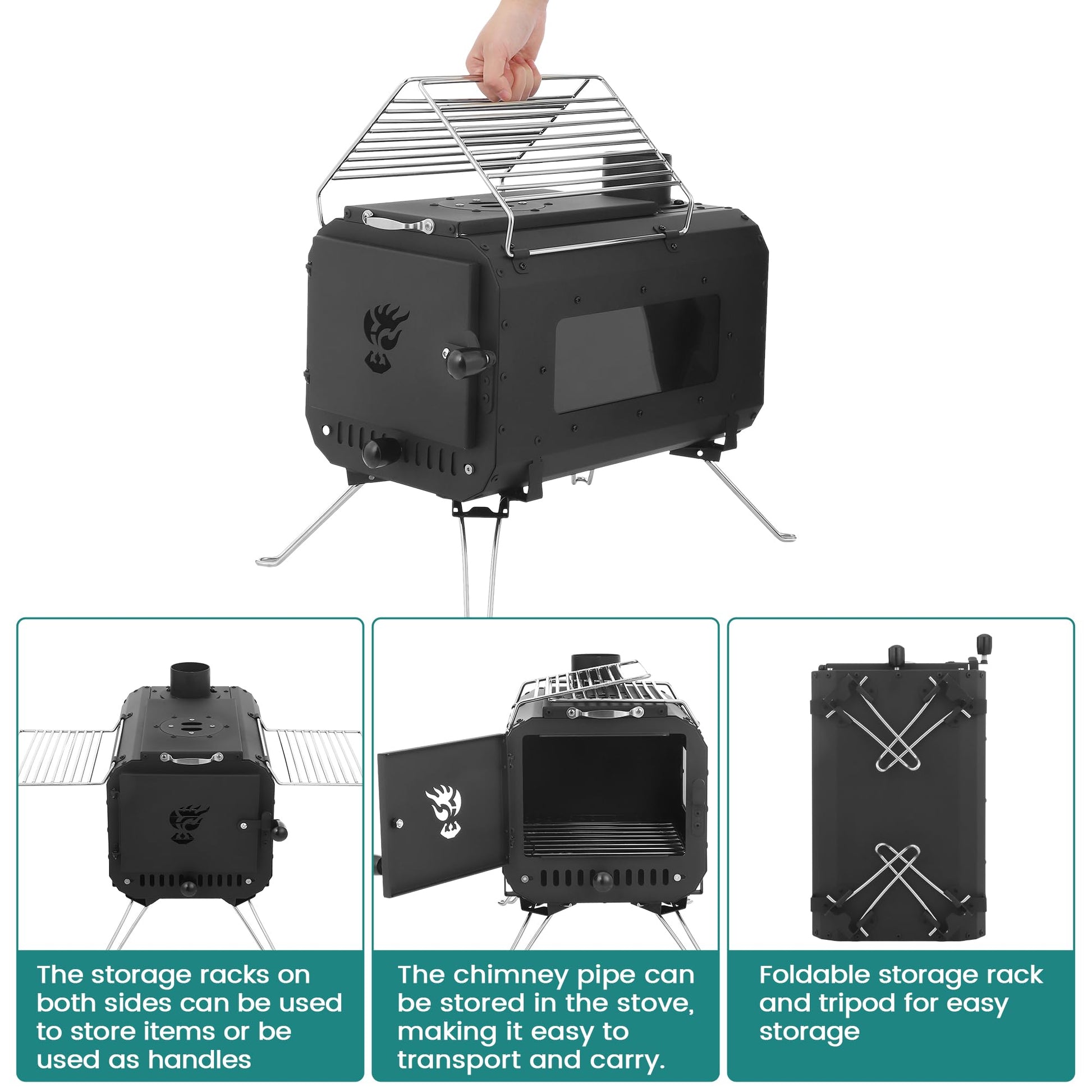 The storage racks on both sides can be used to store items or be used as handles

The chimney pipe can be stored in the stove, making it easy to transport and carry.

Foldable storage rack and tripod for easy storage