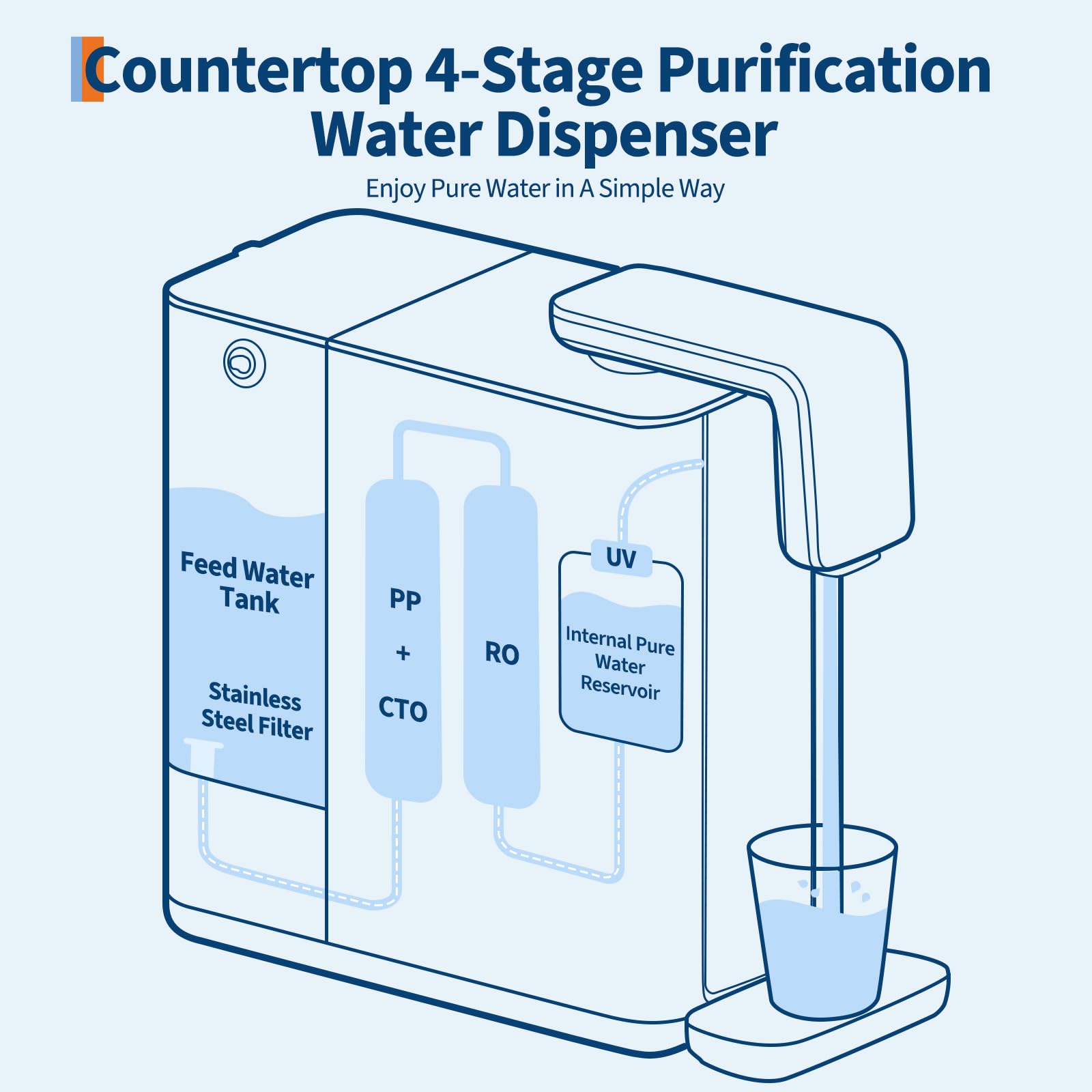 Countertop 4-Stage Purification Water Dispenser

Enjoy Pure Water in A Simple Way

Feed Water Tank

Stainless Steel Filter

PP
+
CTO

RO

UV

Internal Pure Water Reservoir