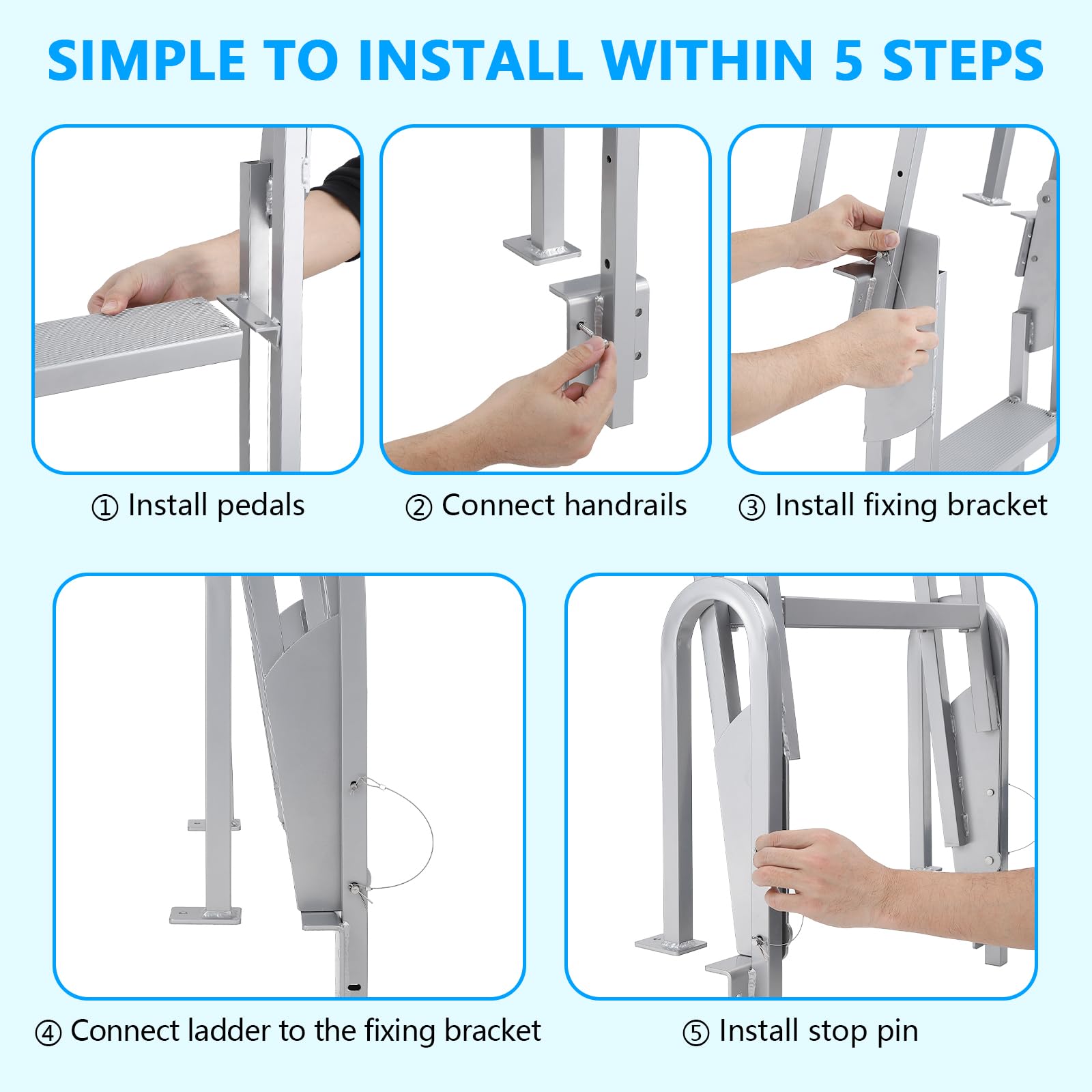 SIMPLE TO INSTALL WITHIN 5 STEPS

① Install pedals

② Connect handrails

③ Install fixing bracket

④ Connect ladder to the fixing bracket

⑤ Install stop pin