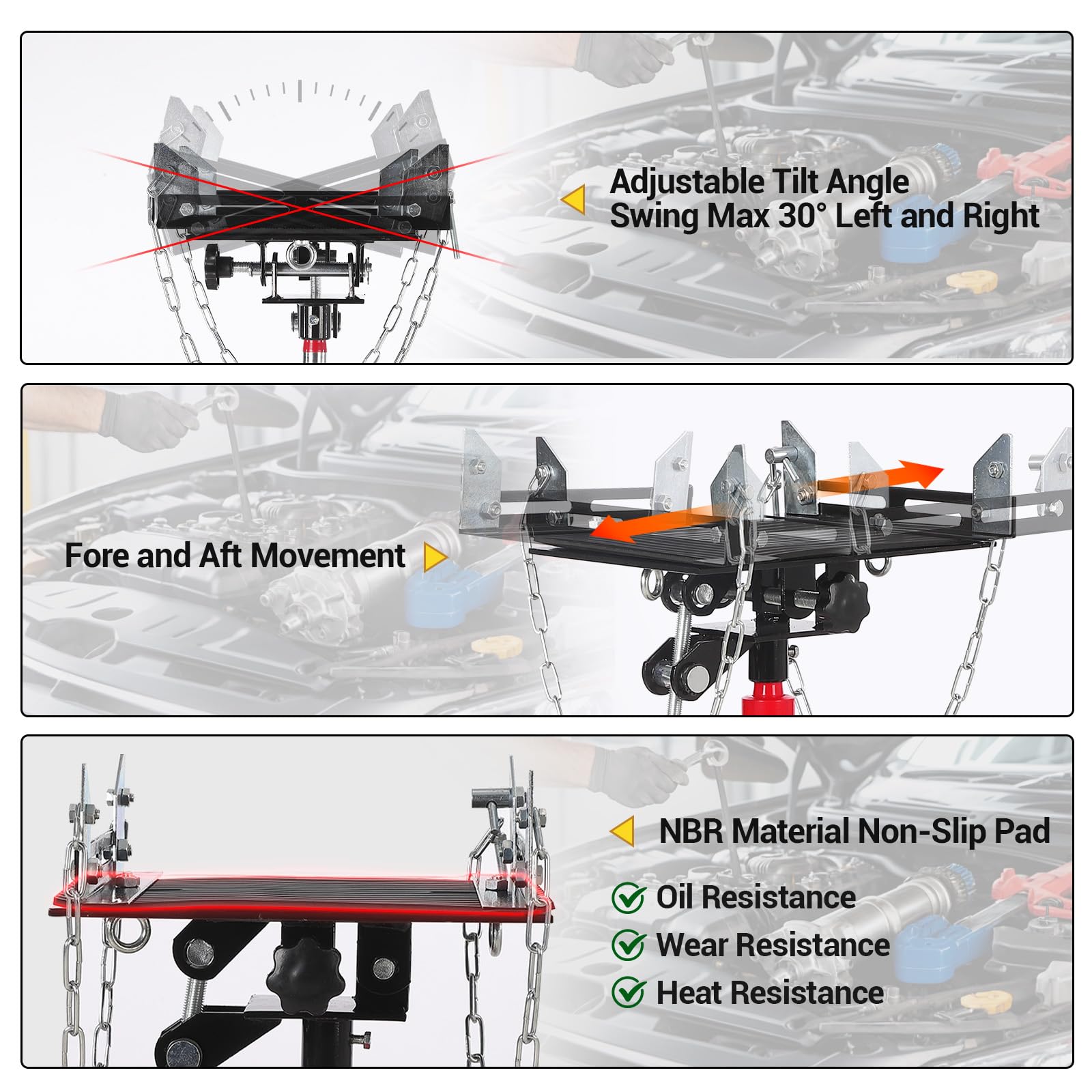 Adjustable Tilt Angle
Swing Max 30° Left and Right

Fore and Aft Movement

NBR Material Non-Slip Pad

Oil Resistance

Wear Resistance

Heat Resistance