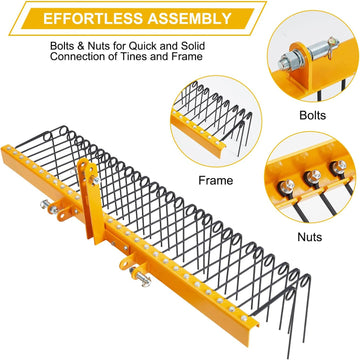 EFFORTLESS ASSEMBLY

Bolts & Nuts for Quick and Solid Connection of Tines and Frame

Bolts

Frame

Nuts