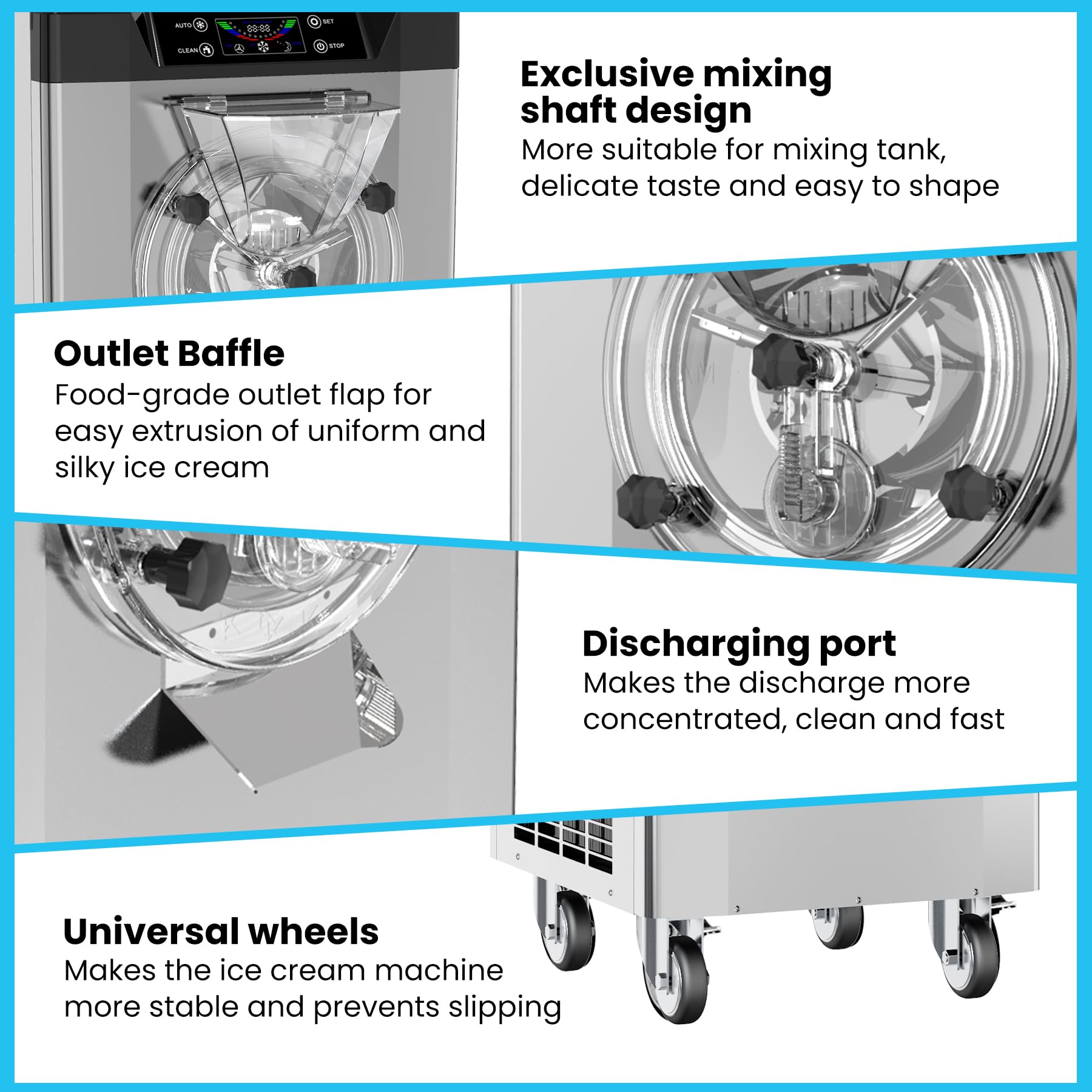 AUTO
CLEAN
88:88
SET
STOP

Exclusive mixing shaft design
More suitable for mixing tank, delicate taste and easy to shape

Outlet Baffle
Food-grade outlet flap for easy extrusion of uniform and silky ice cream

Discharging port
Makes the discharge more concentrated, clean and fast

Universal wheels
Makes the ice cream machine more stable and prevents slipping