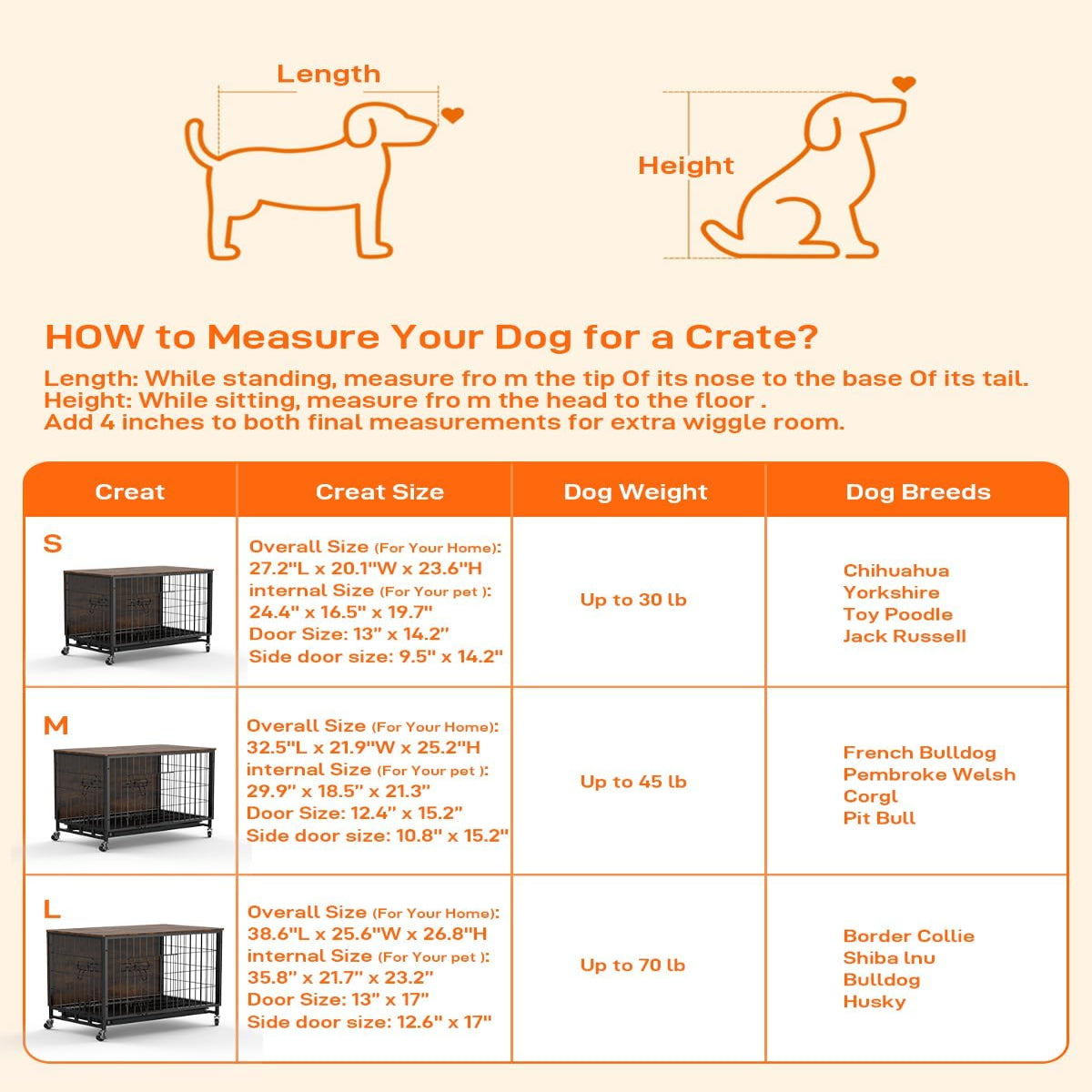 Length

Height

HOW to Measure Your Dog for a Crate?

Length: While standing, measure fro m the tip Of its nose to the base Of its tail.
Height: While sitting, measure fro m the head to the floor .
Add 4 inches to both final measurements for extra wiggle room.

| Creat | Creat Size | Dog Weight | Dog Breeds |
|---|---|---|---|
| S | Overall Size (For Your Home): 27.2"L x 20.1"W x 23.6"H internal Size (For Your pet ): 24.4" x 16.5" x 19.7" Door Size: 13" x 14.2" Side door size: 9.5" x 14.2" | Up to 30 lb | Chihuahua Yorkshire Toy Poodle Jack Russell |
| M | Overall Size (For Your Home): 32.5"L x 21.9"W x 25.2"H internal Size (For Your pet ): 29.9" x 18.5" x 21.3" Door Size: 12.4" x 15.2" Side door size: 10.8" x 15.2" | Up to 45 lb | French Bulldog Pembroke Welsh Corgl Pit Bull |
| L | Overall Size (For Your Home): 38.6"L x 25.6"W x 26.8"H internal Size (For Your pet ): 35.8" x 21.7" x 23.2" Door Size: 13" x 17" Side door size: 12.6" x 17" | Up to 70 lb | Border Collie Shiba lnu Bulldog Husky |