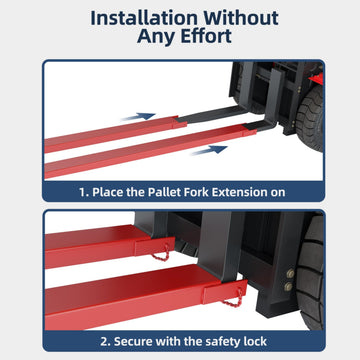 Installation Without Any Effort

1. Place the Pallet Fork Extension on

2. Secure with the safety lock