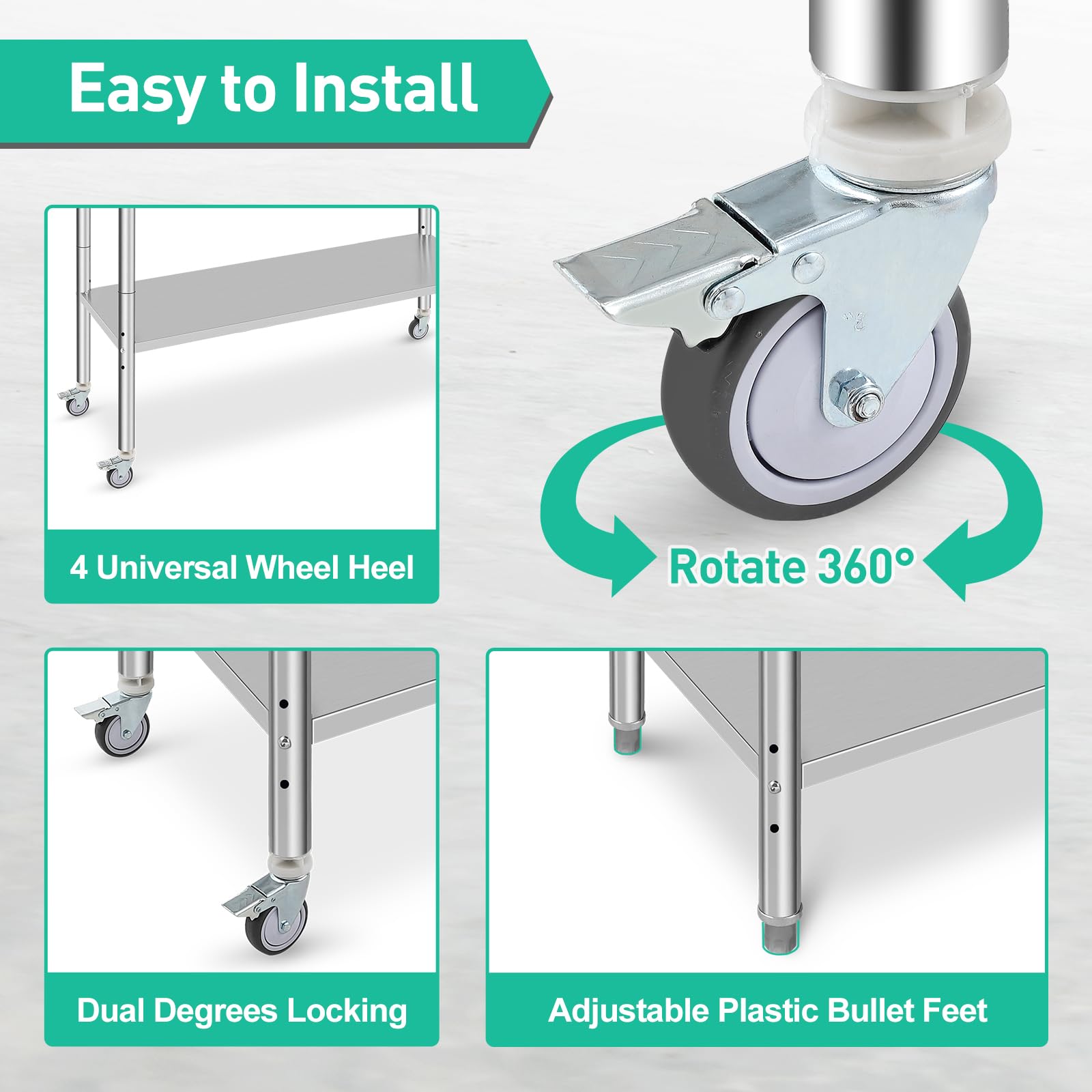 Easy to Install

4 Universal Wheel Heel

Rotate 360°

Dual Degrees Locking

Adjustable Plastic Bullet Feet