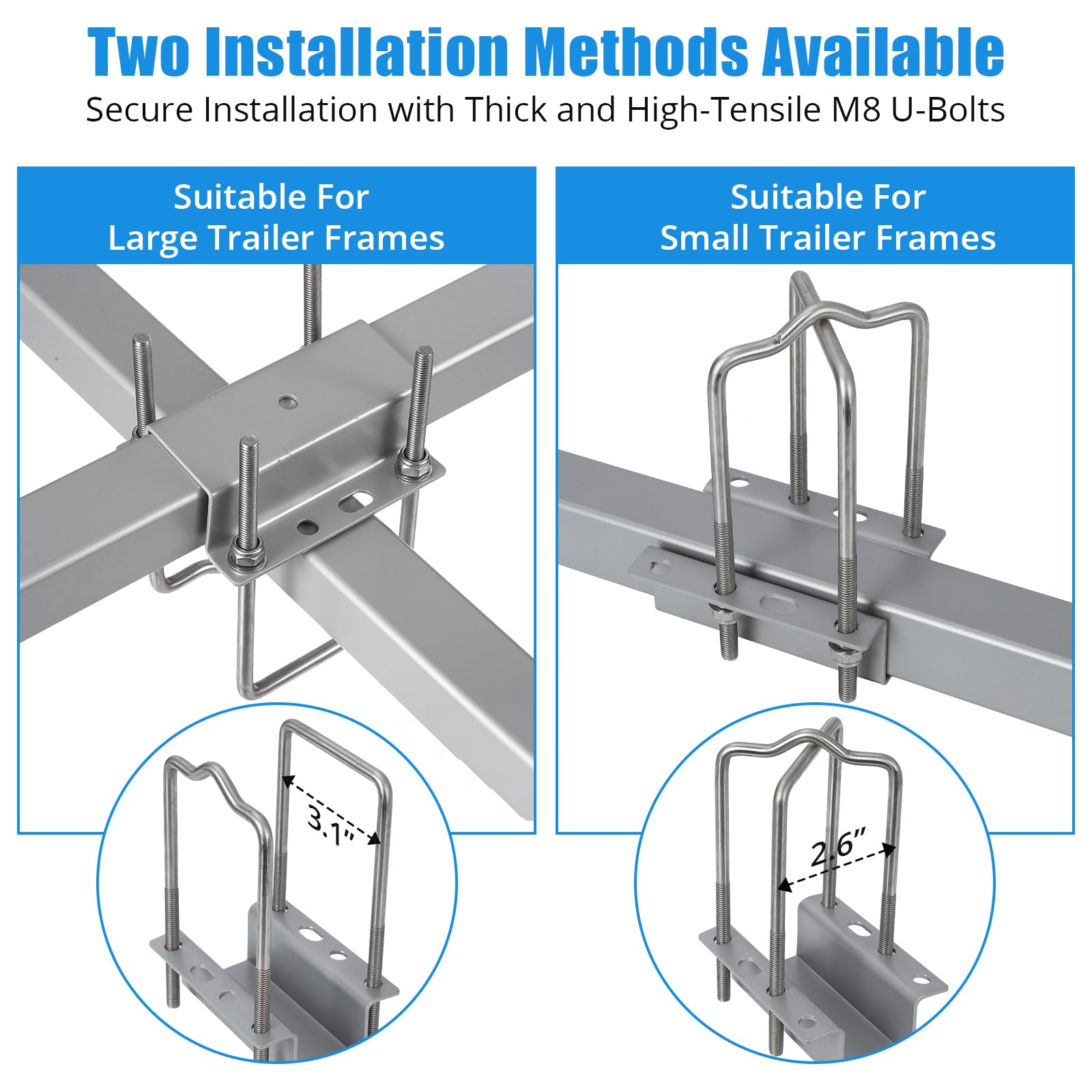 Two Installation Methods Available
Secure Installation with Thick and High-Tensile M8 U-Bolts

Suitable For
Large Trailer Frames

3.1"

Suitable For
Small Trailer Frames

2.6"