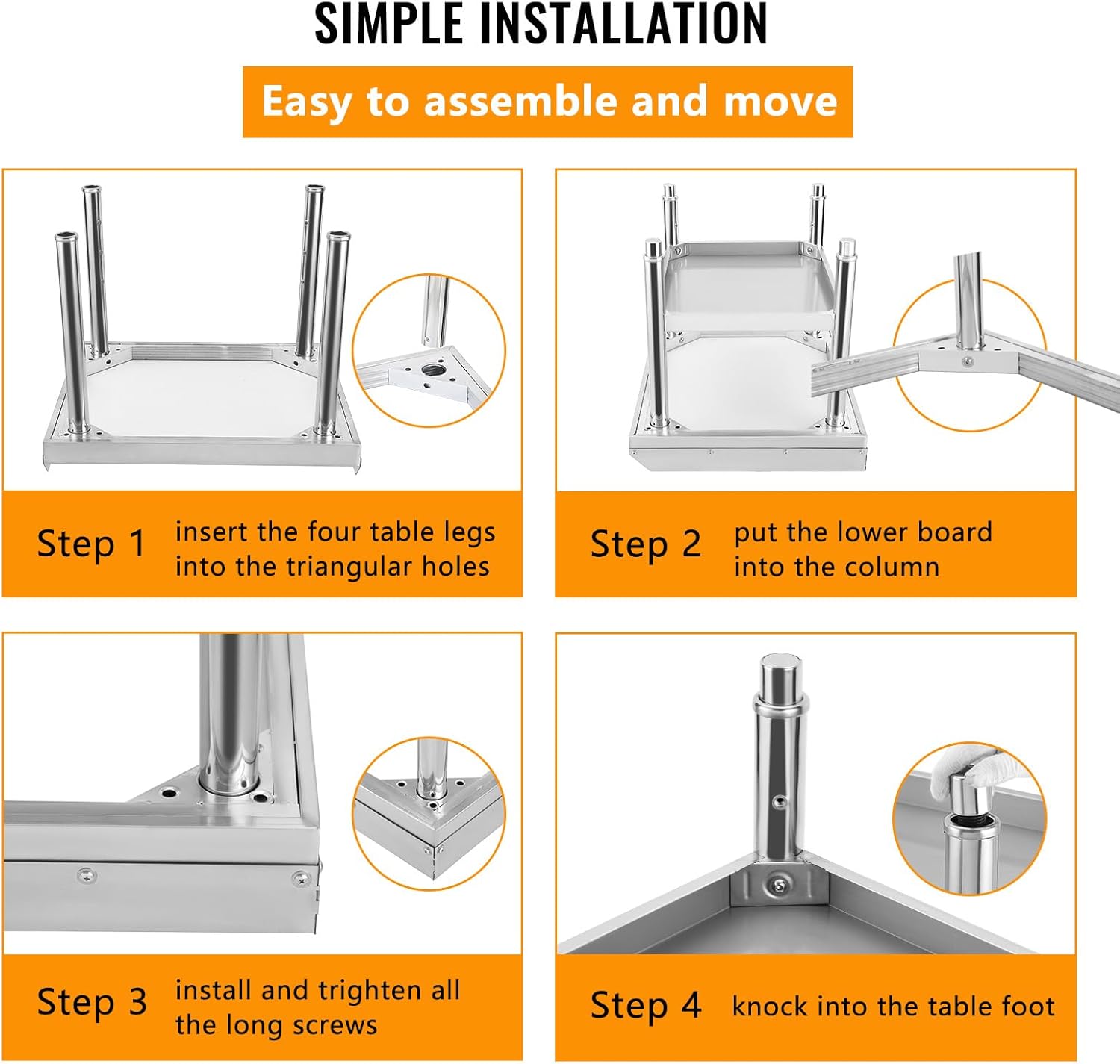 SIMPLE INSTALLATION

Easy to assemble and move

Step 1 insert the four table legs into the triangular holes

Step 2 put the lower board into the column

Step 3 install and trighten all the long screws

Step 4 knock into the table foot