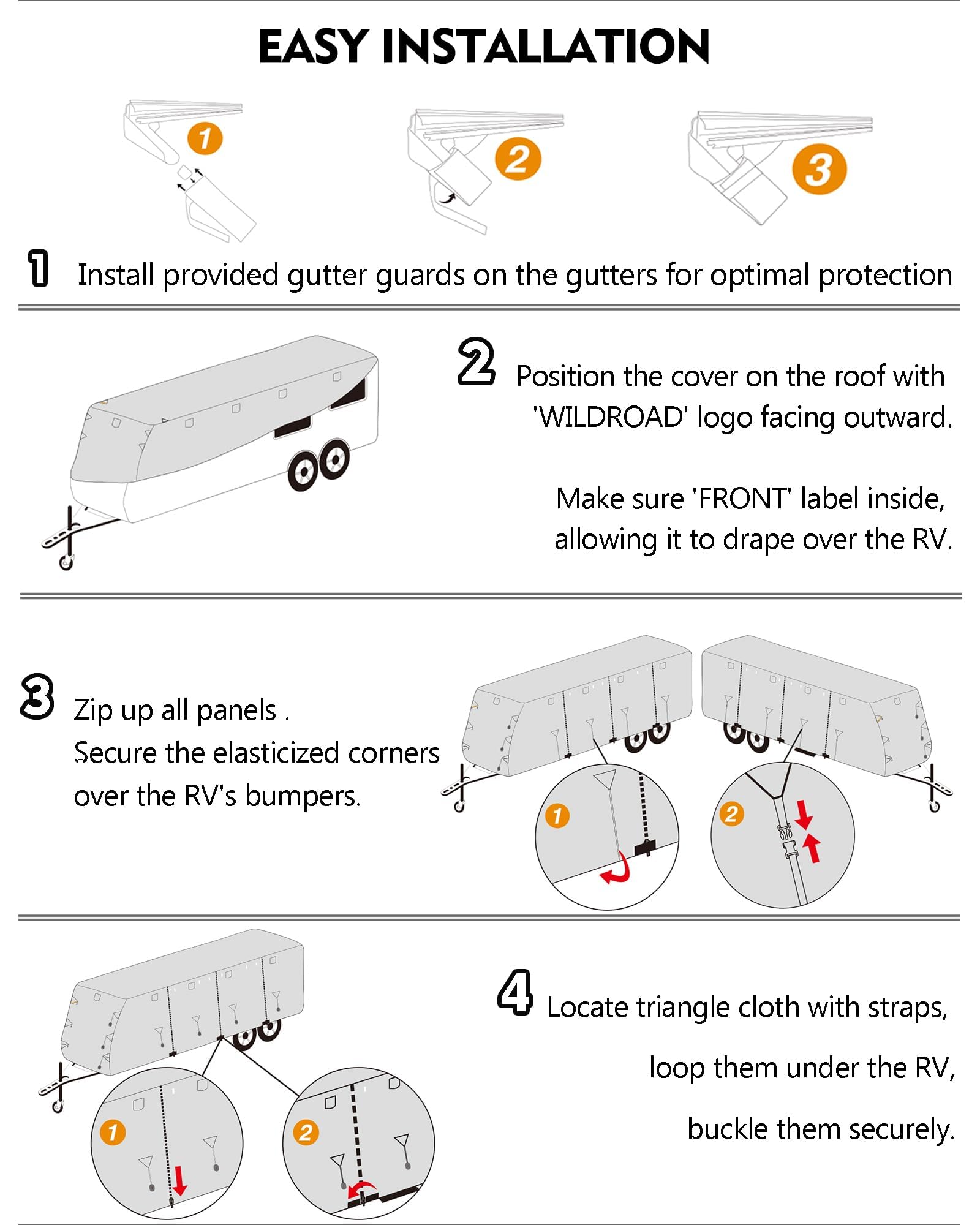 EASY INSTALLATION

1 2 3

1 Install provided gutter guards on the gutters for optimal protection

2 Position the cover on the roof with 'WILDROAD' logo facing outward.

Make sure 'FRONT' label inside, allowing it to drape over the RV.

3 Zip up all panels .
Secure the elasticized corners over the RV's bumpers.

1 2

4 Locate triangle cloth with straps,

loop them under the RV,

buckle them securely.

1 2