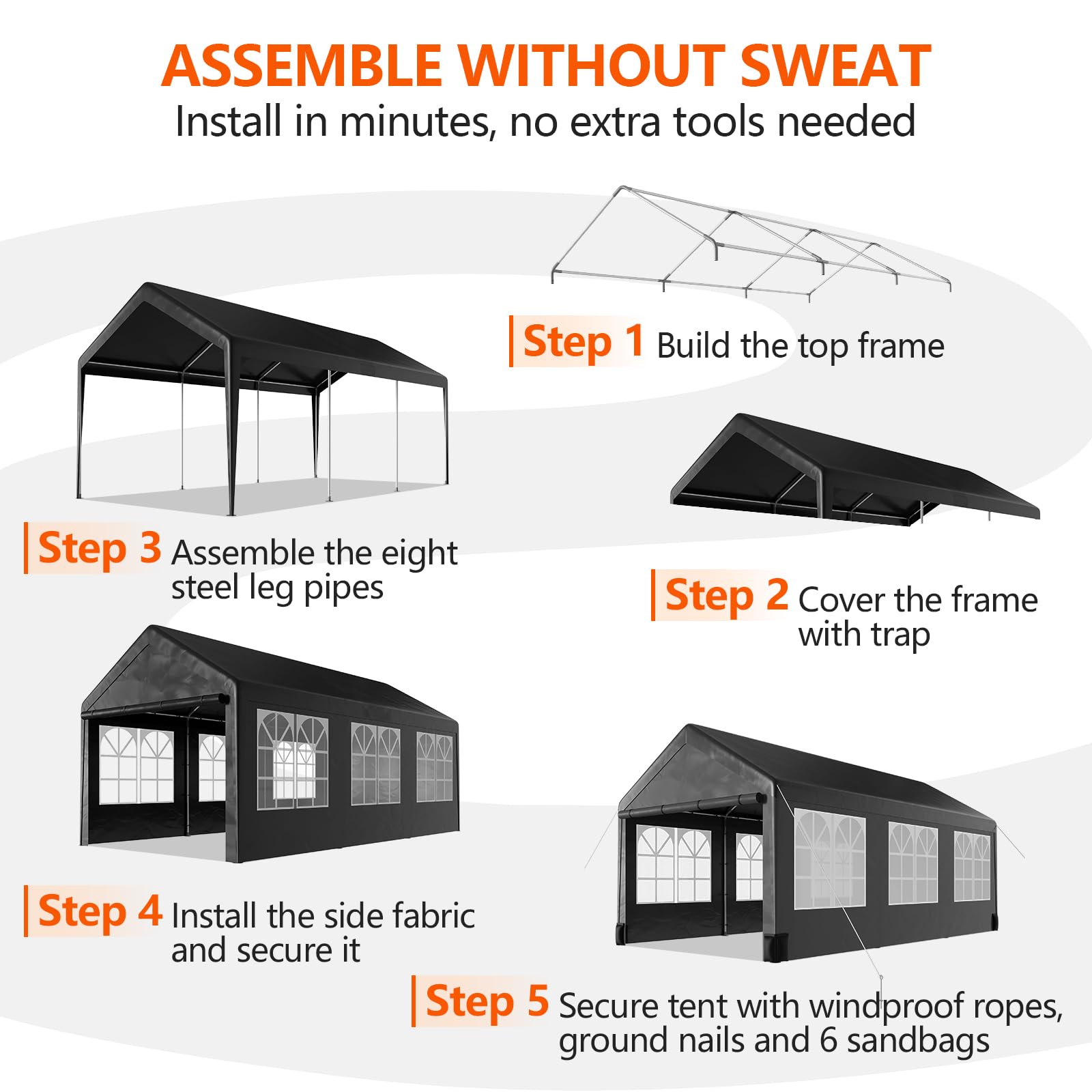 ASSEMBLE WITHOUT SWEAT
Install in minutes, no extra tools needed

Step 1 Build the top frame

Step 3 Assemble the eight steel leg pipes

Step 2 Cover the frame with trap

Step 4 Install the side fabric and secure it

Step 5 Secure tent with windproof ropes, ground nails and 6 sandbags