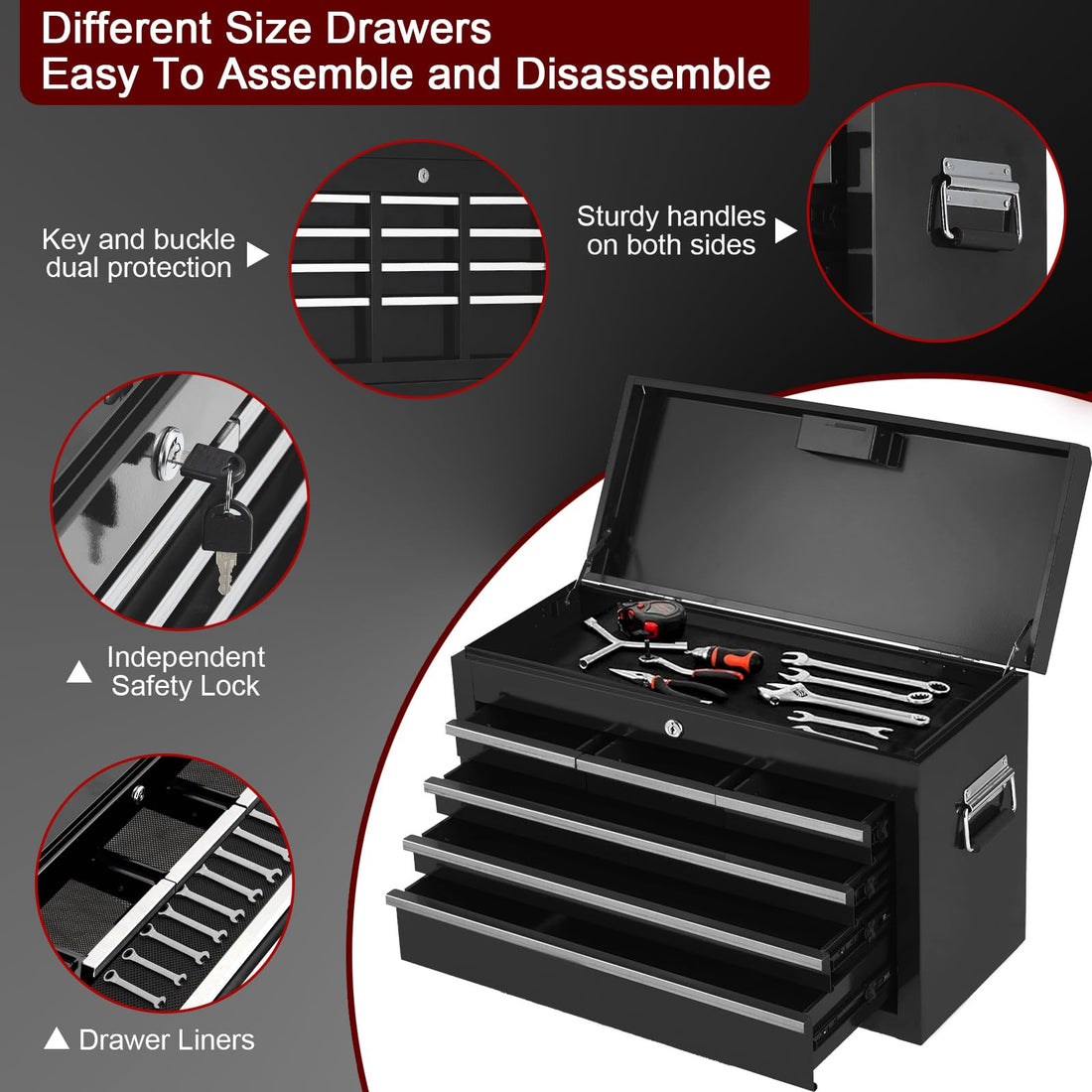 Different Size Drawers
Easy To Assemble and Disassemble

Key and buckle dual protection

Sturdy handles on both sides

Independent Safety Lock

Drawer Liners