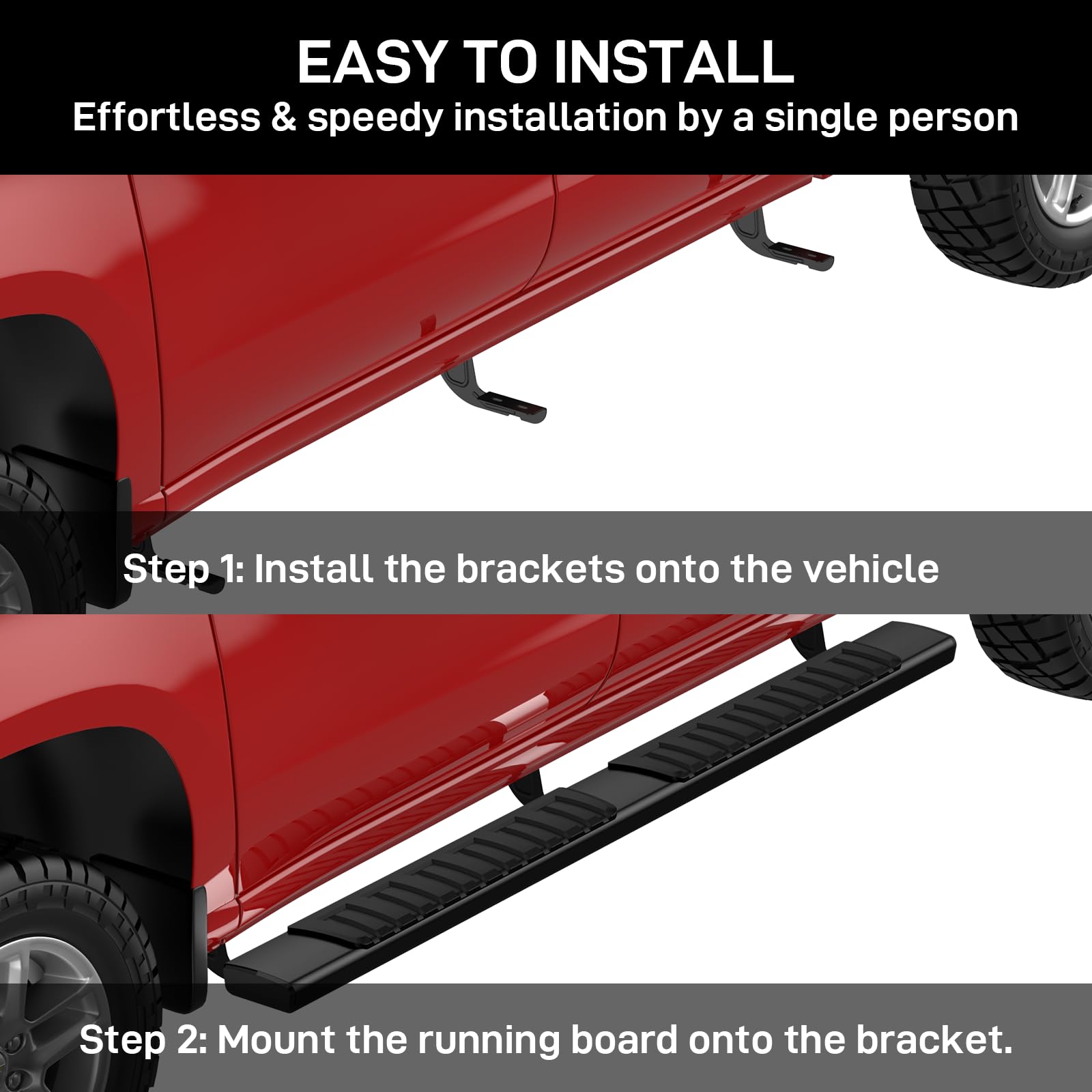 EASY TO INSTALL
Effortless & speedy installation by a single person

Step 1: Install the brackets onto the vehicle

Step 2: Mount the running board onto the bracket.