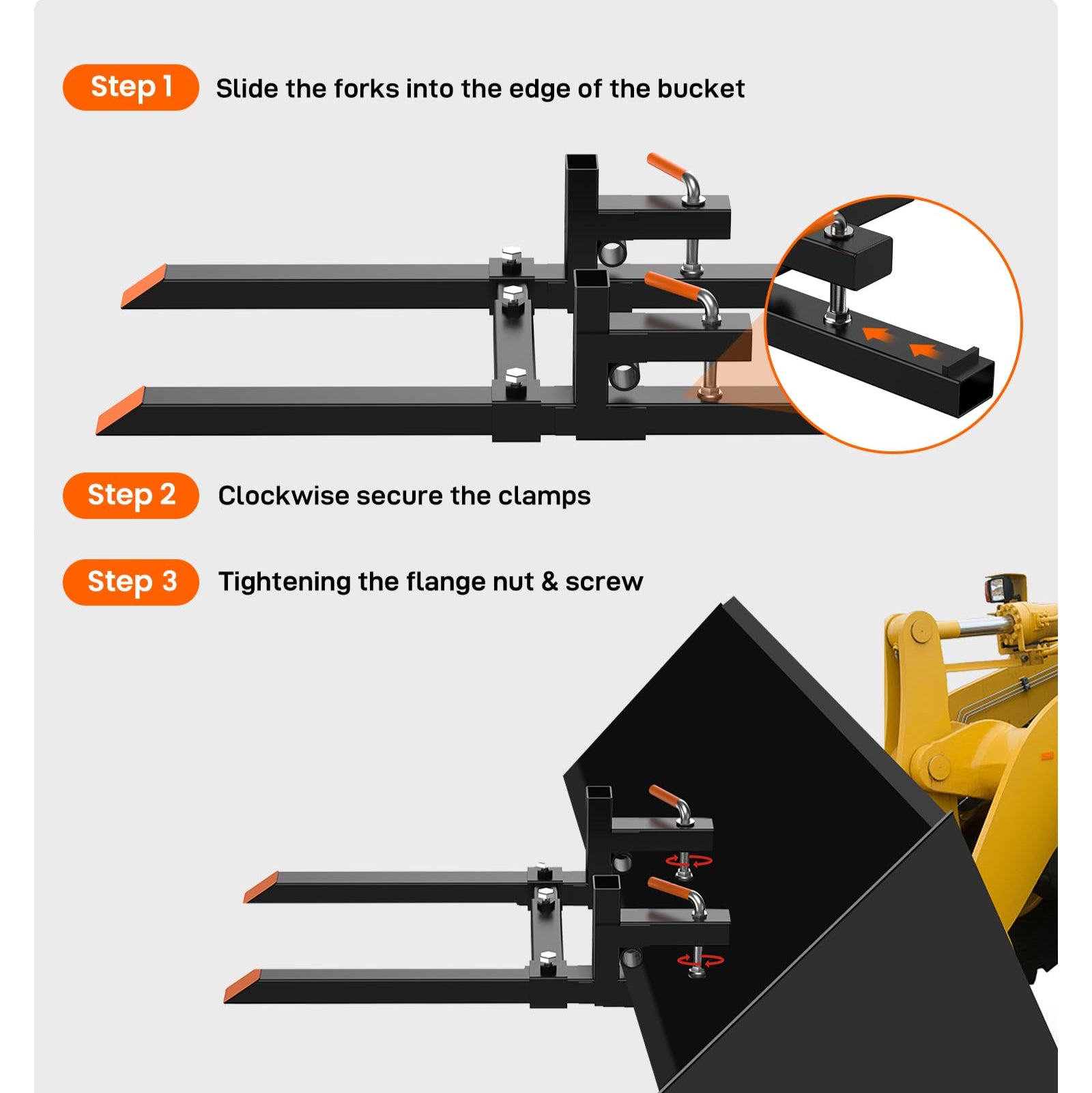 Step 1 Slide the forks into the edge of the bucket

Step 2 Clockwise secure the clamps

Step 3 Tightening the flange nut & screw