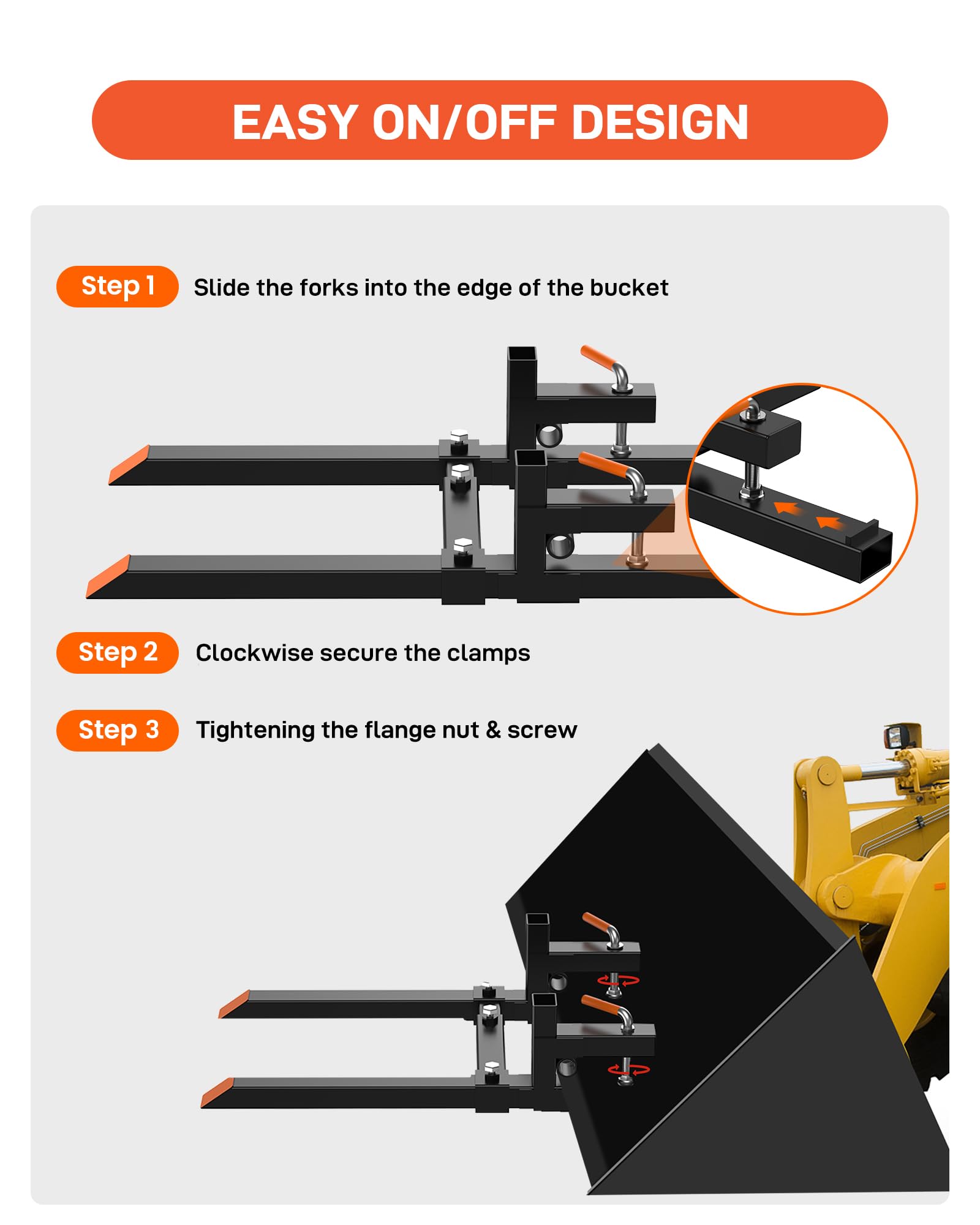 EASY ON/OFF DESIGN

Step 1 Slide the forks into the edge of the bucket

Step 2 Clockwise secure the clamps

Step 3 Tightening the flange nut & screw