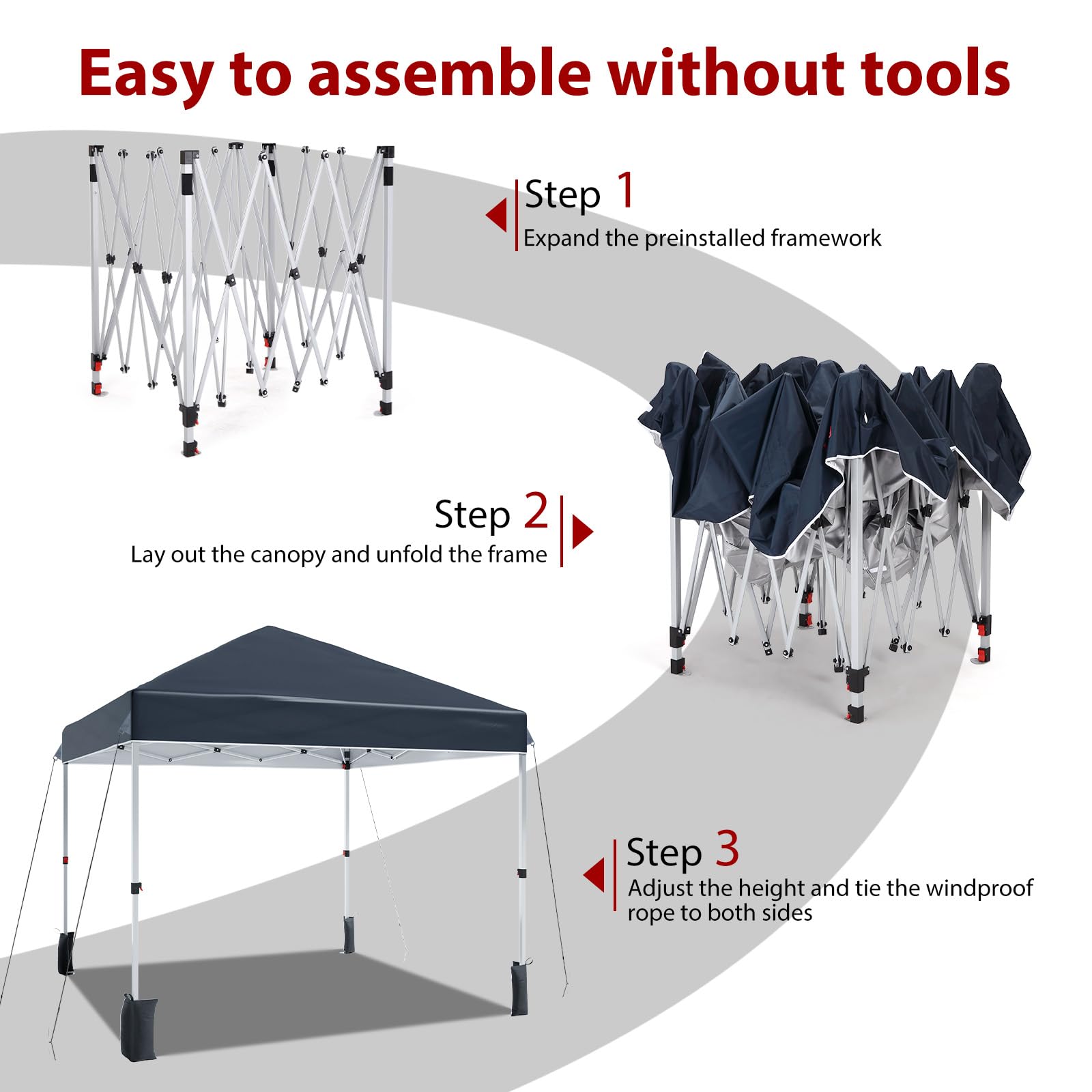 Easy to assemble without tools

Step 1
Expand the preinstalled framework

Step 2
Lay out the canopy and unfold the frame

Step 3
Adjust the height and tie the windproof rope to both sides