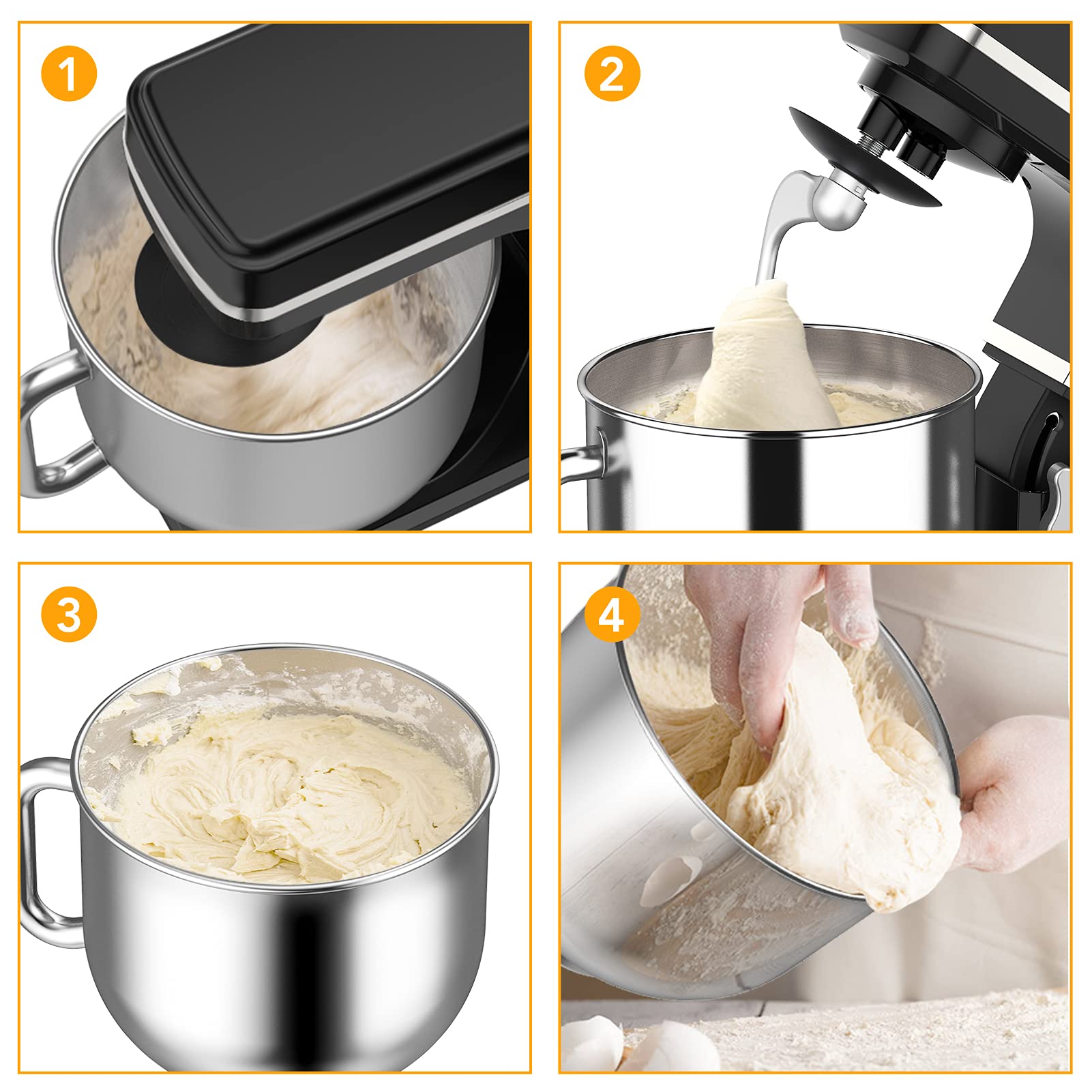 1

2

3

4