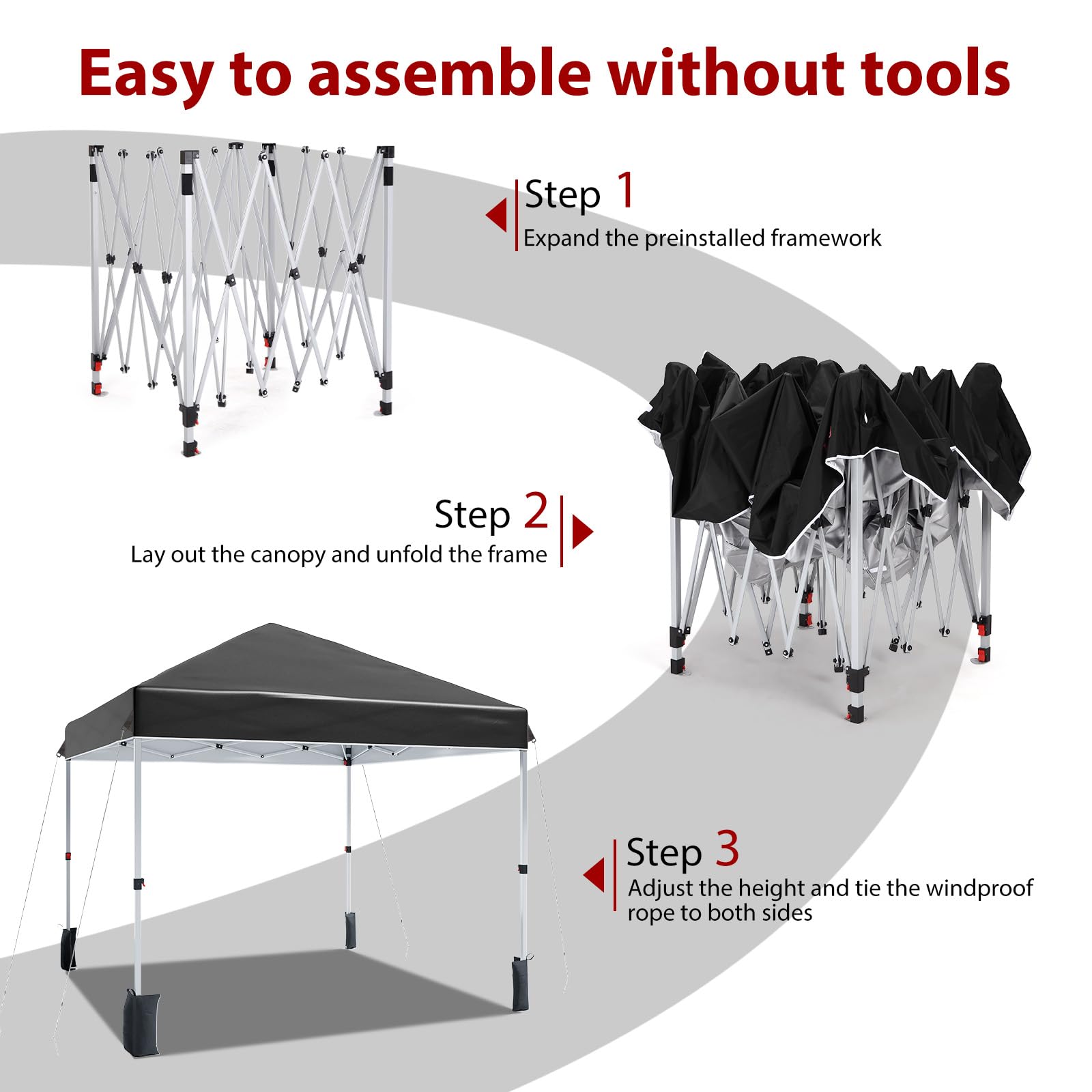 Easy to assemble without tools

Step 1
Expand the preinstalled framework

Step 2
Lay out the canopy and unfold the frame

Step 3
Adjust the height and tie the windproof rope to both sides