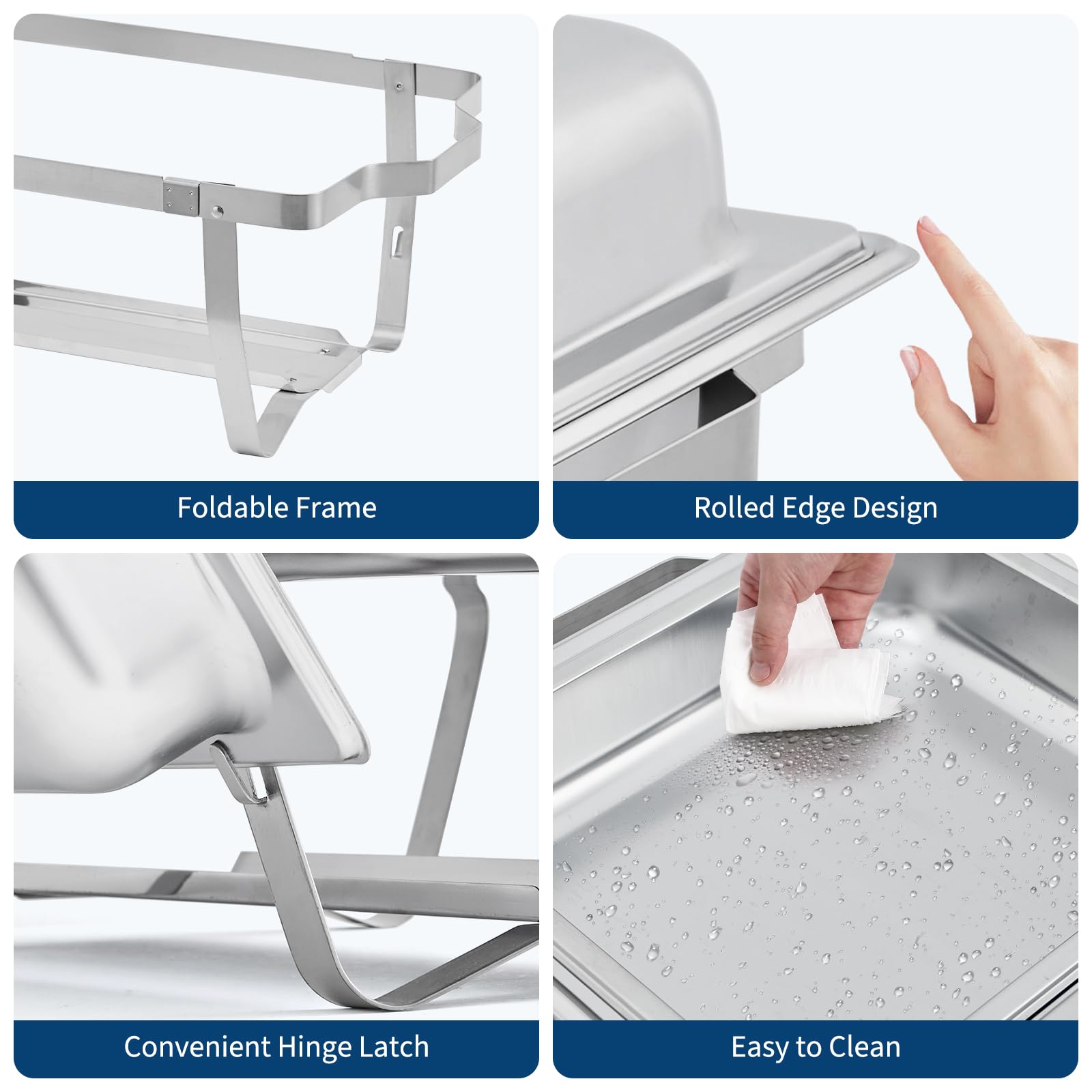 Foldable Frame

Rolled Edge Design

Convenient Hinge Latch

Easy to Clean