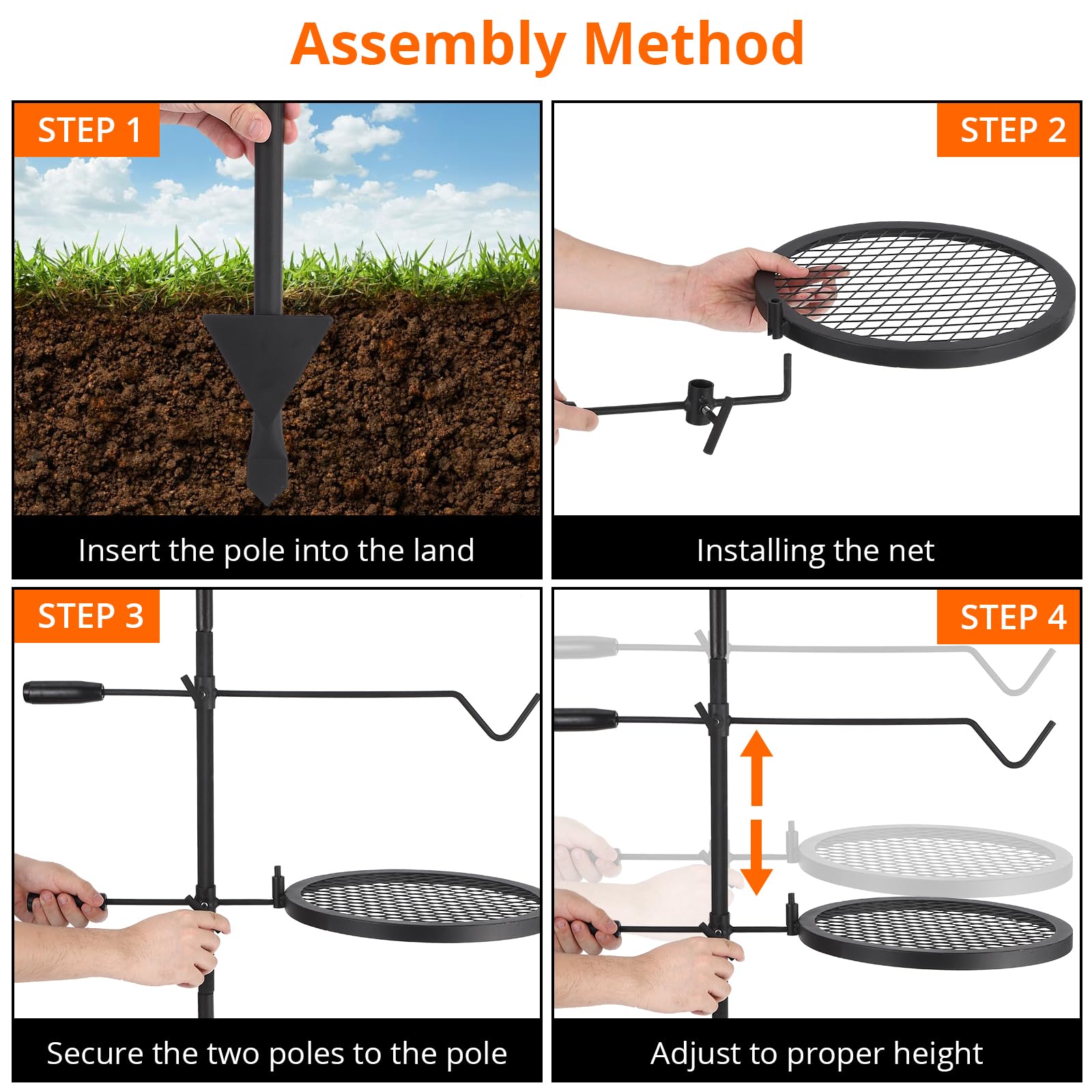 Assembly Method

STEP 1

Insert the pole into the land

STEP 2

Installing the net

STEP 3

Secure the two poles to the pole

STEP 4

Adjust to proper height