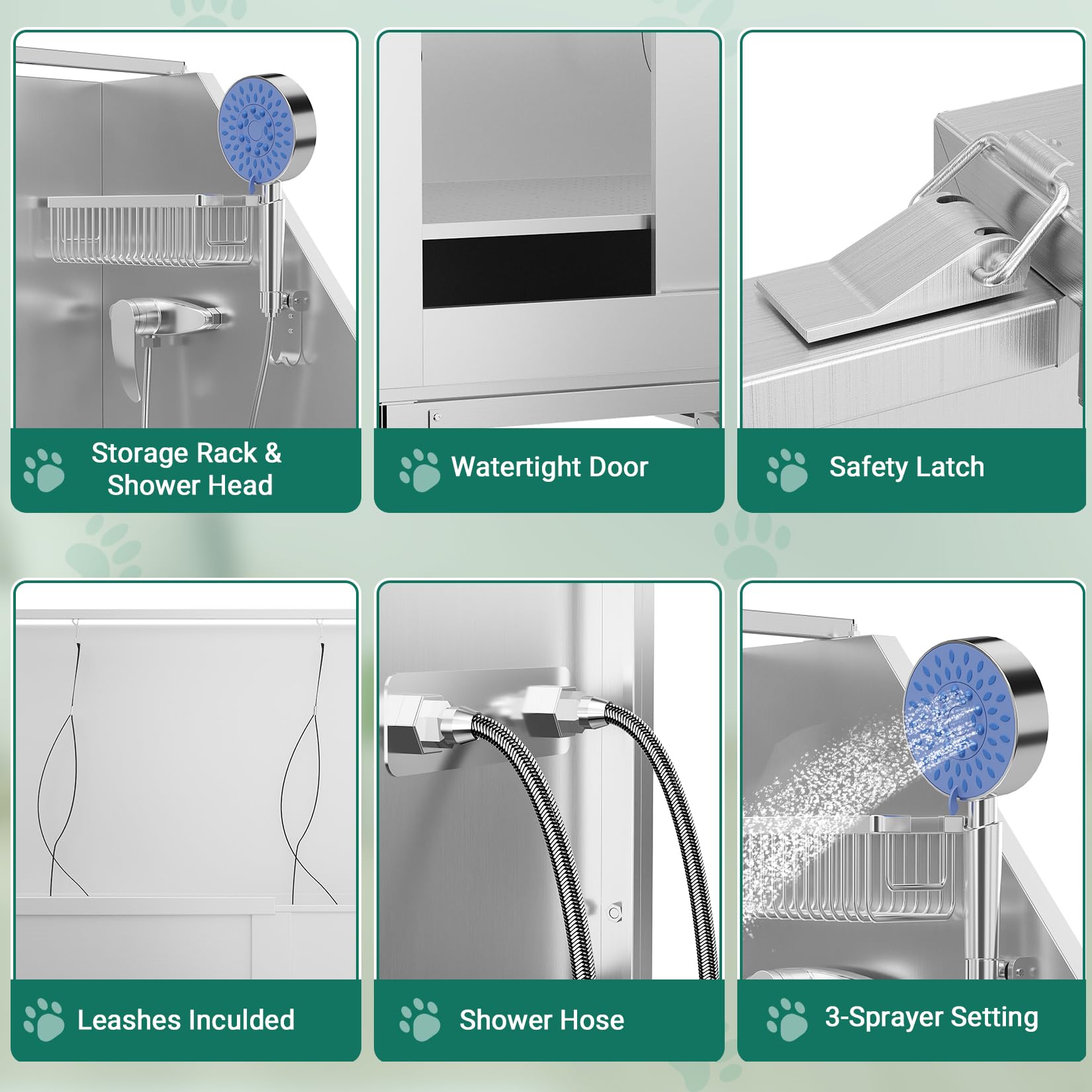 Storage Rack & Shower Head

Watertight Door

Safety Latch

Leashes Inculded

Shower Hose

3-Sprayer Setting