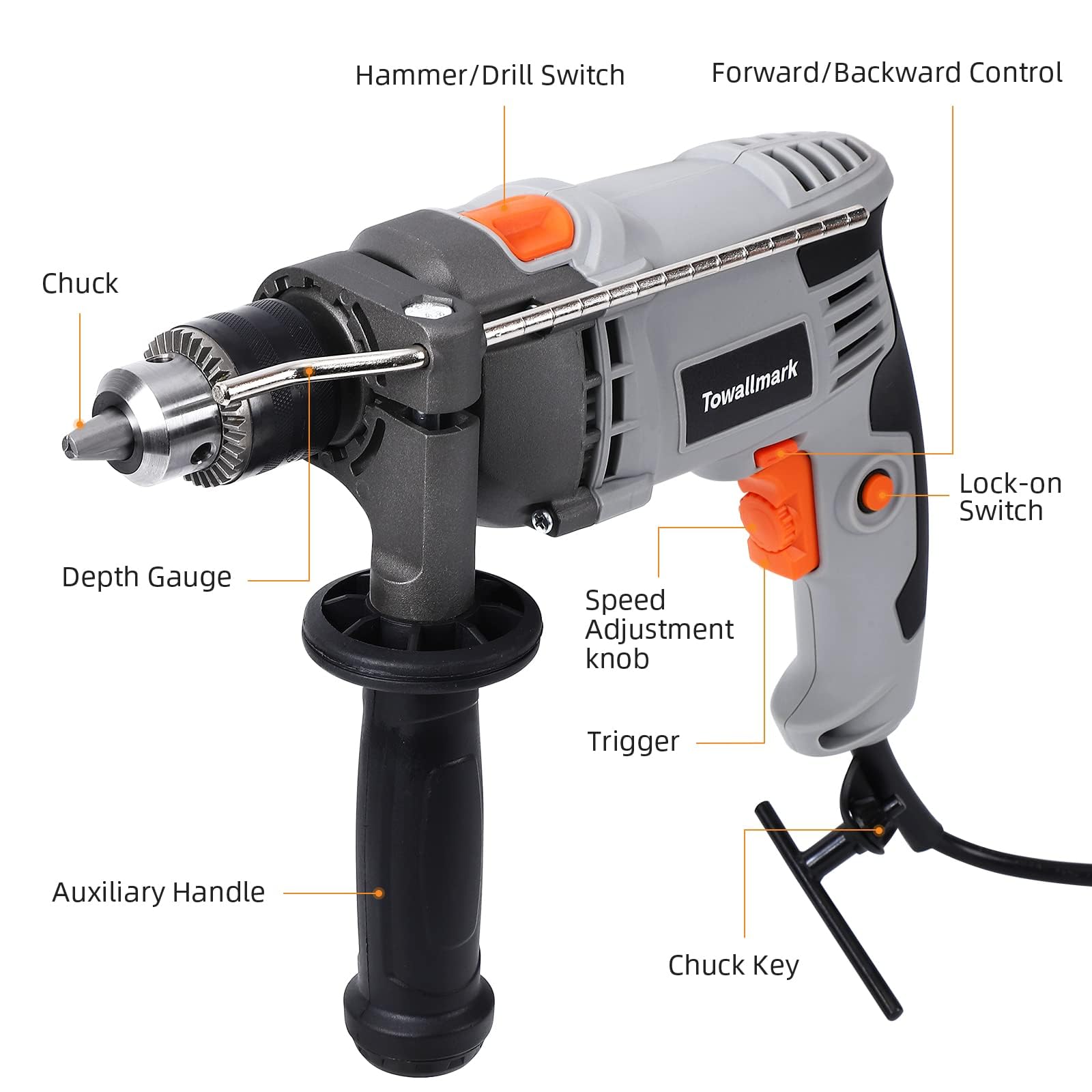 Hammer/Drill Switch

Forward/Backward Control

Chuck

Towallmark

Lock-on Switch

Depth Gauge

Speed Adjustment knob

Trigger

Auxiliary Handle

Chuck Key