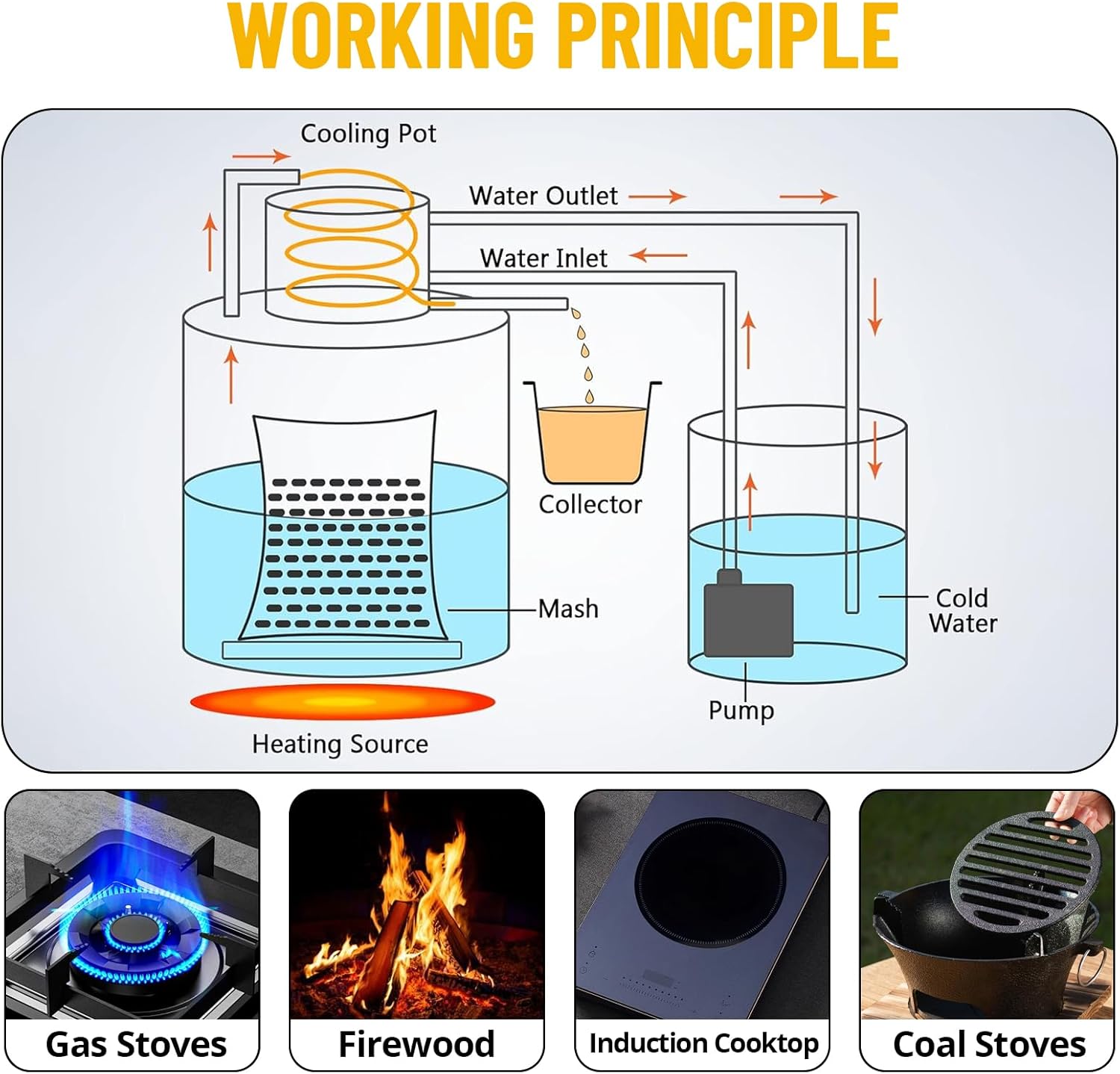 WORKING PRINCIPLE

Cooling Pot

Water Outlet

Water Inlet

Collector

Mash

Cold Water

Pump

Heating Source

Gas Stoves

Firewood

Induction Cooktop

Coal Stoves