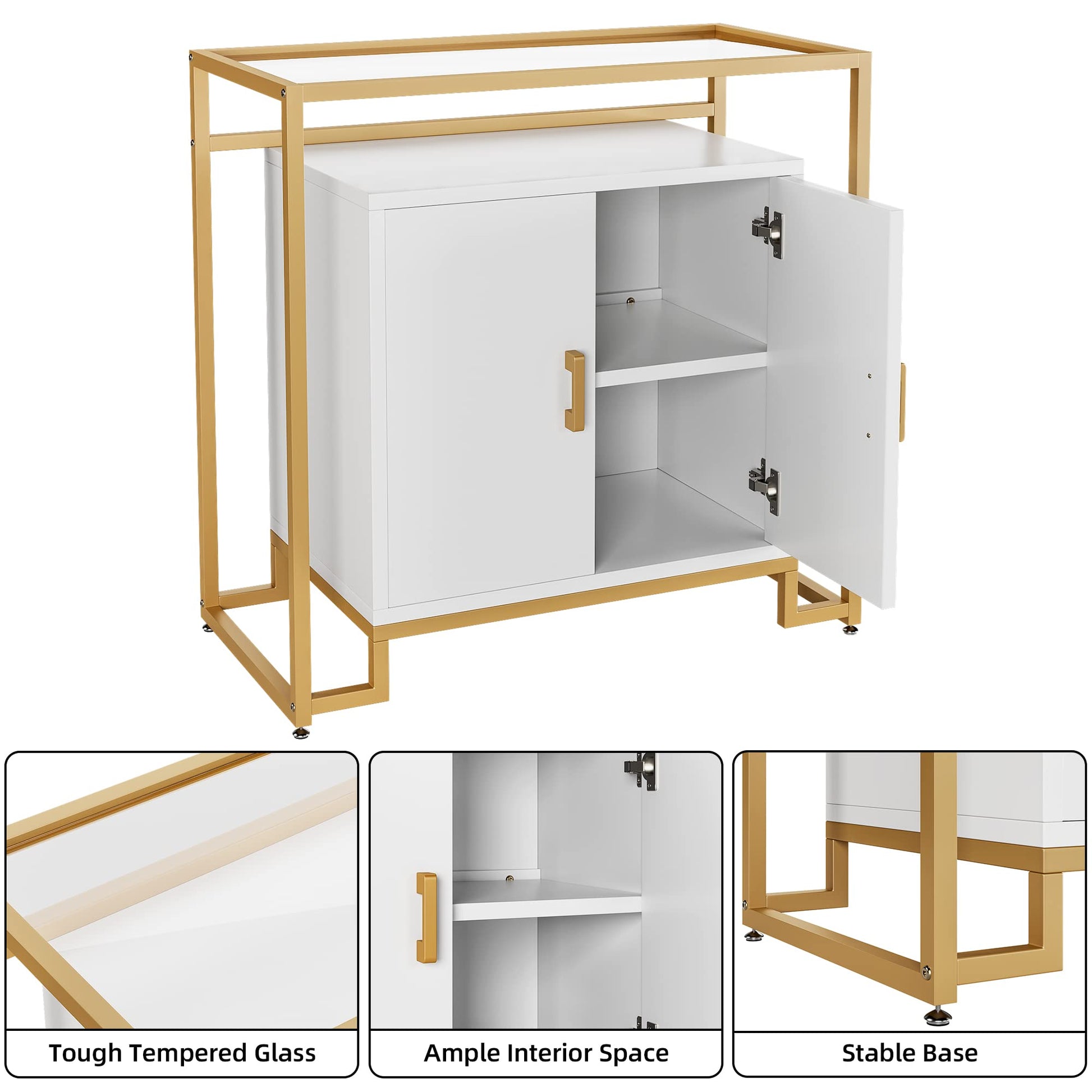 Tough Tempered Glass

Ample Interior Space

Stable Base