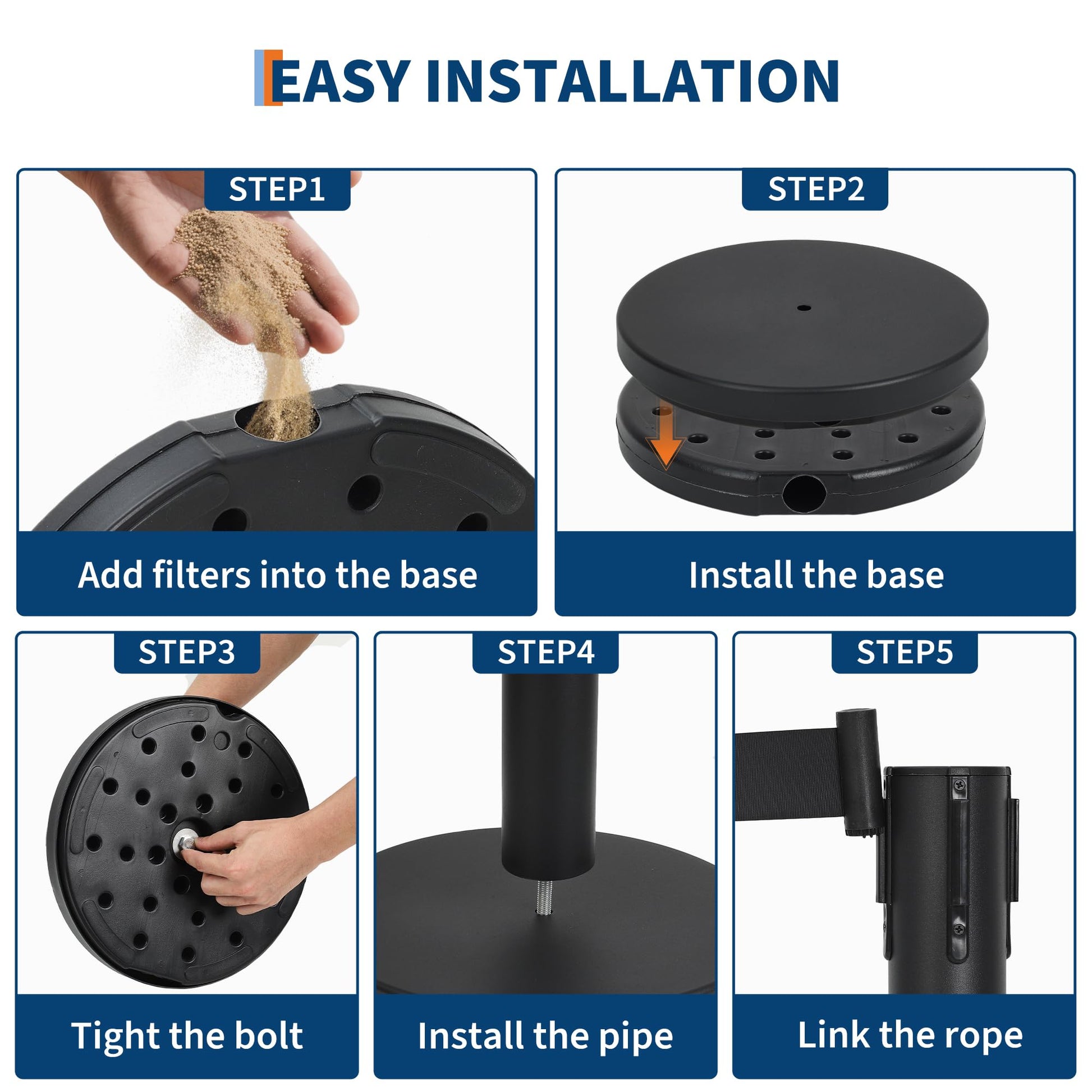 EASY INSTALLATION

STEP1

Add filters into the base

STEP2

Install the base

STEP3

Tight the bolt

STEP4

Install the pipe

STEP5

Link the rope