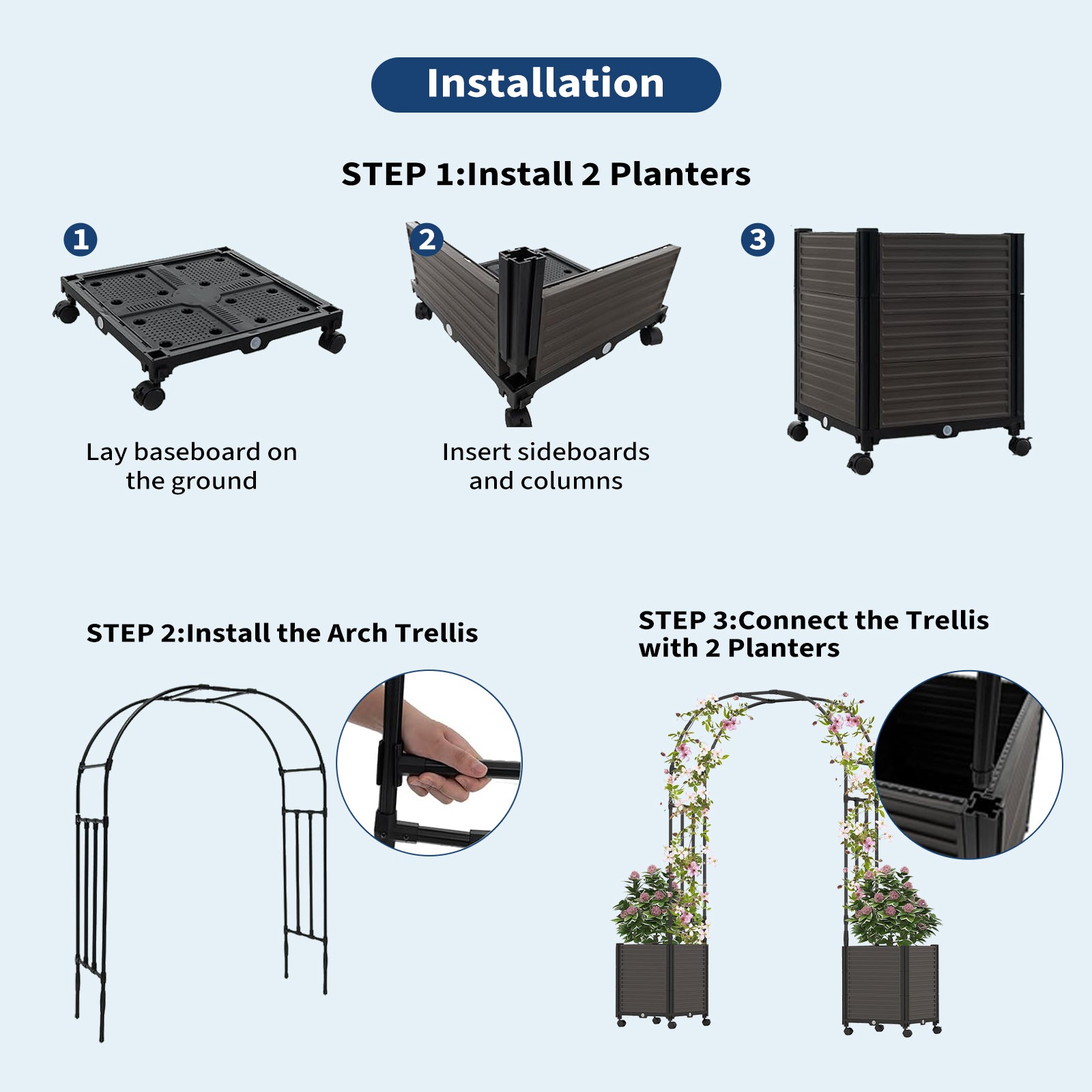 Installation

STEP 1:Install 2 Planters

1

Lay baseboard on the ground

2

Insert sideboards and columns

3

STEP 2:Install the Arch Trellis

STEP 3:Connect the Trellis with 2 Planters