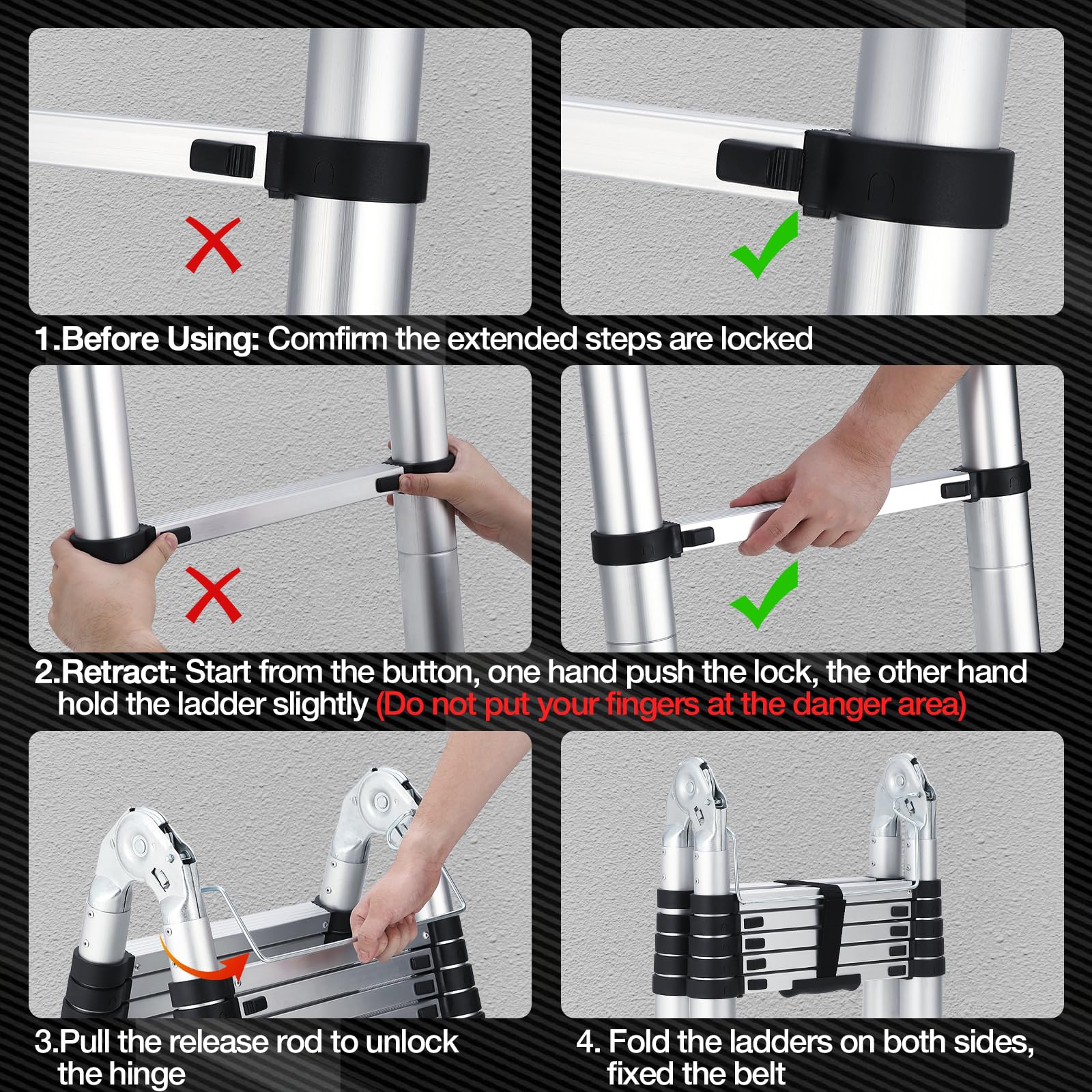 1.Before Using: Comfirm the extended steps are locked

2.Retract: Start from the button, one hand push the lock, the other hand hold the ladder slightly (Do not put your fingers at the danger area)

3.Pull the release rod to unlock the hinge

4. Fold the ladders on both sides, fixed the belt