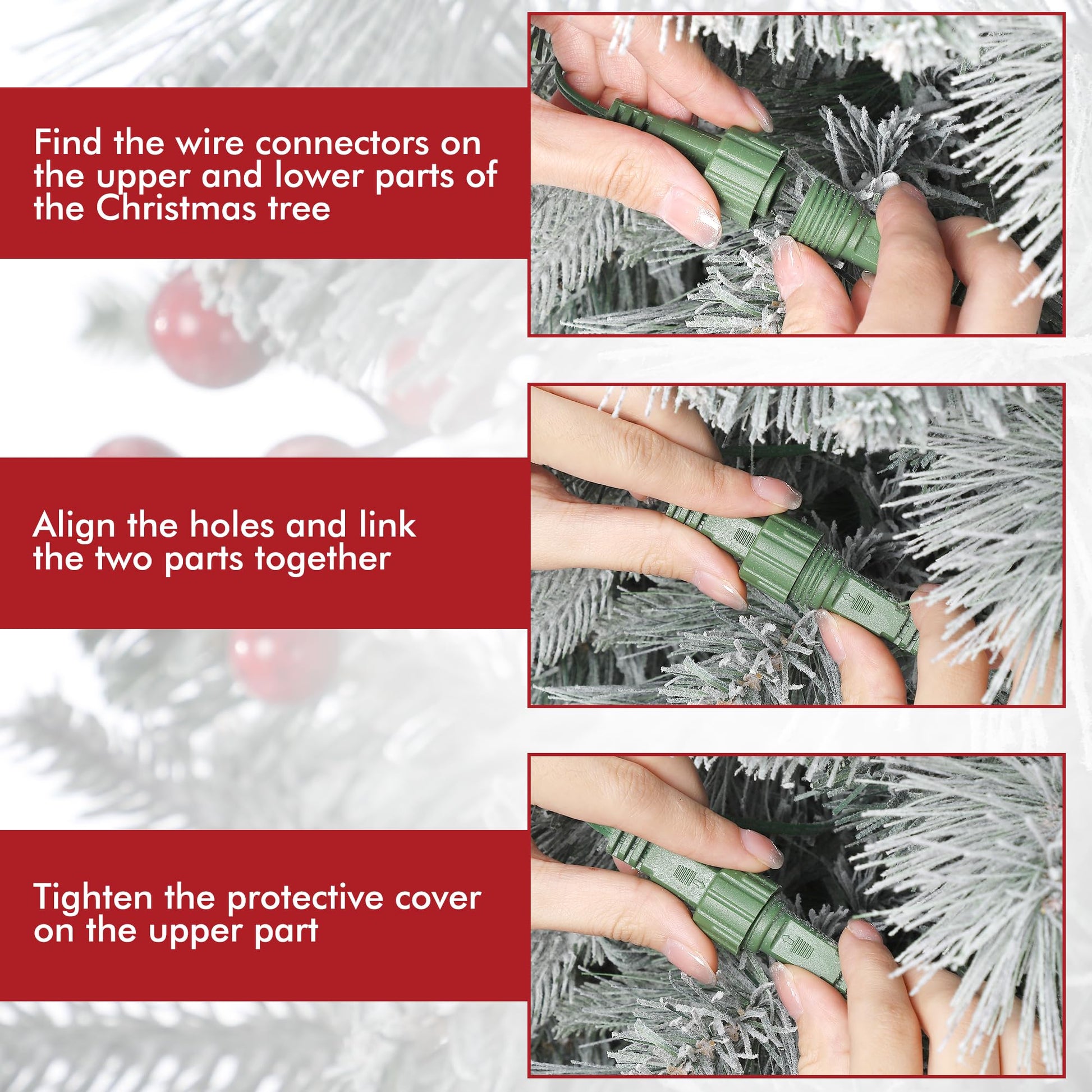 Find the wire connectors on the upper and lower parts of the Christmas tree

Align the holes and link the two parts together

Tighten the protective cover on the upper part