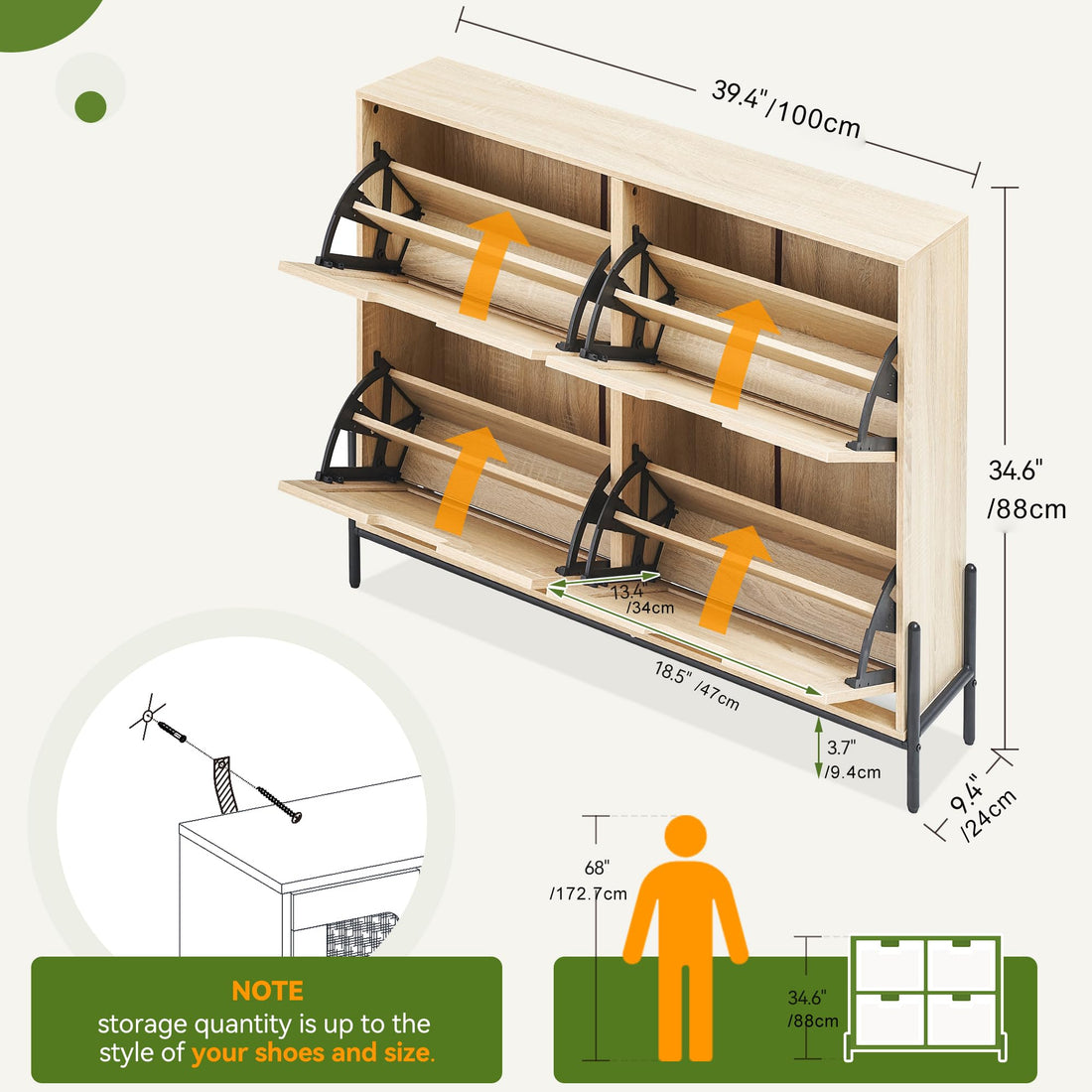 39.4"/100cm

34.6" /88cm

13.4" /34cm

18.5" /47cm

3.7" /9.4cm

9.4" /24cm

68" /172.7cm

34.6" /88cm

NOTE
storage quantity is up to the style of your shoes and size.