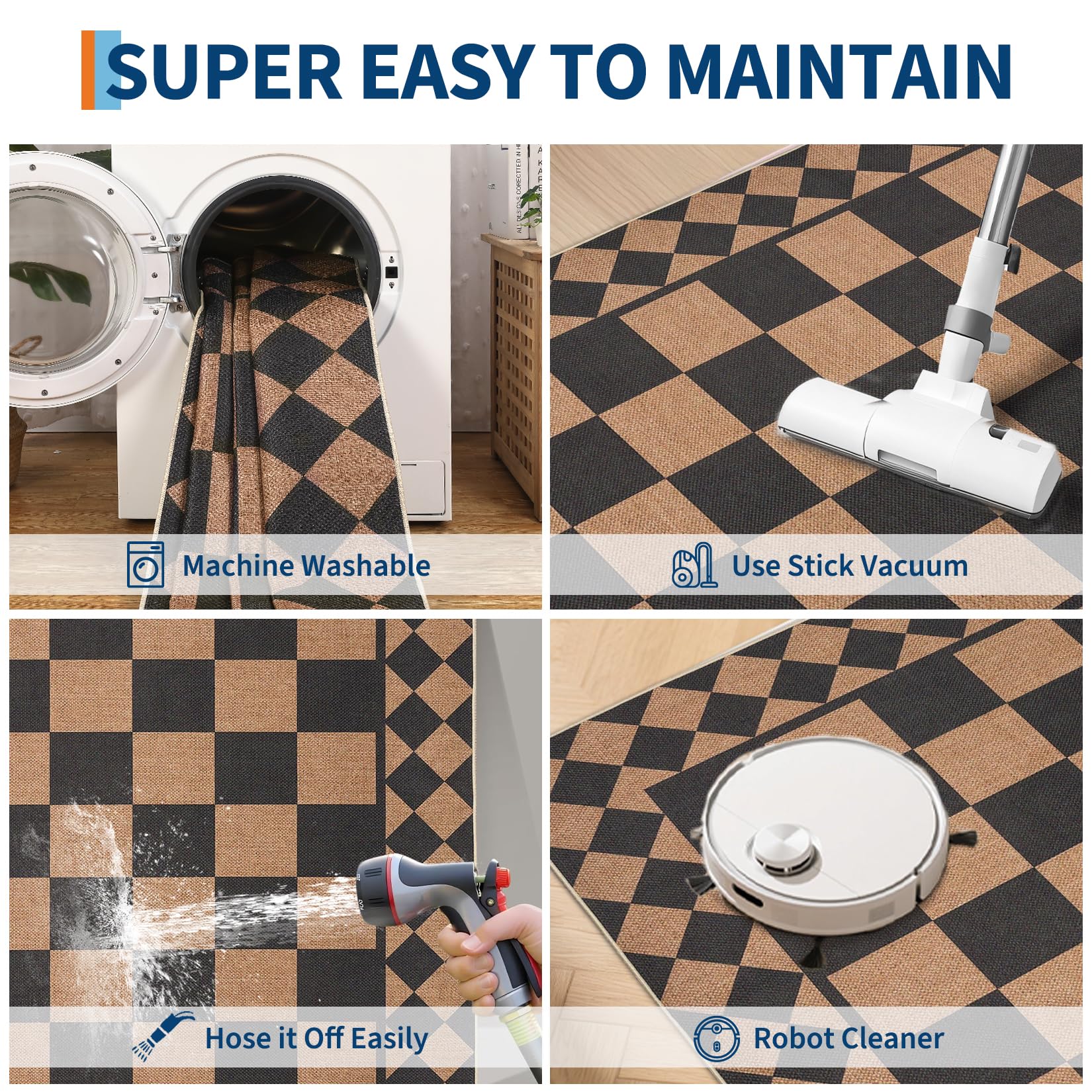 SUPER EASY TO MAINTAIN

Machine Washable

Use Stick Vacuum

Hose it Off Easily

Robot Cleaner