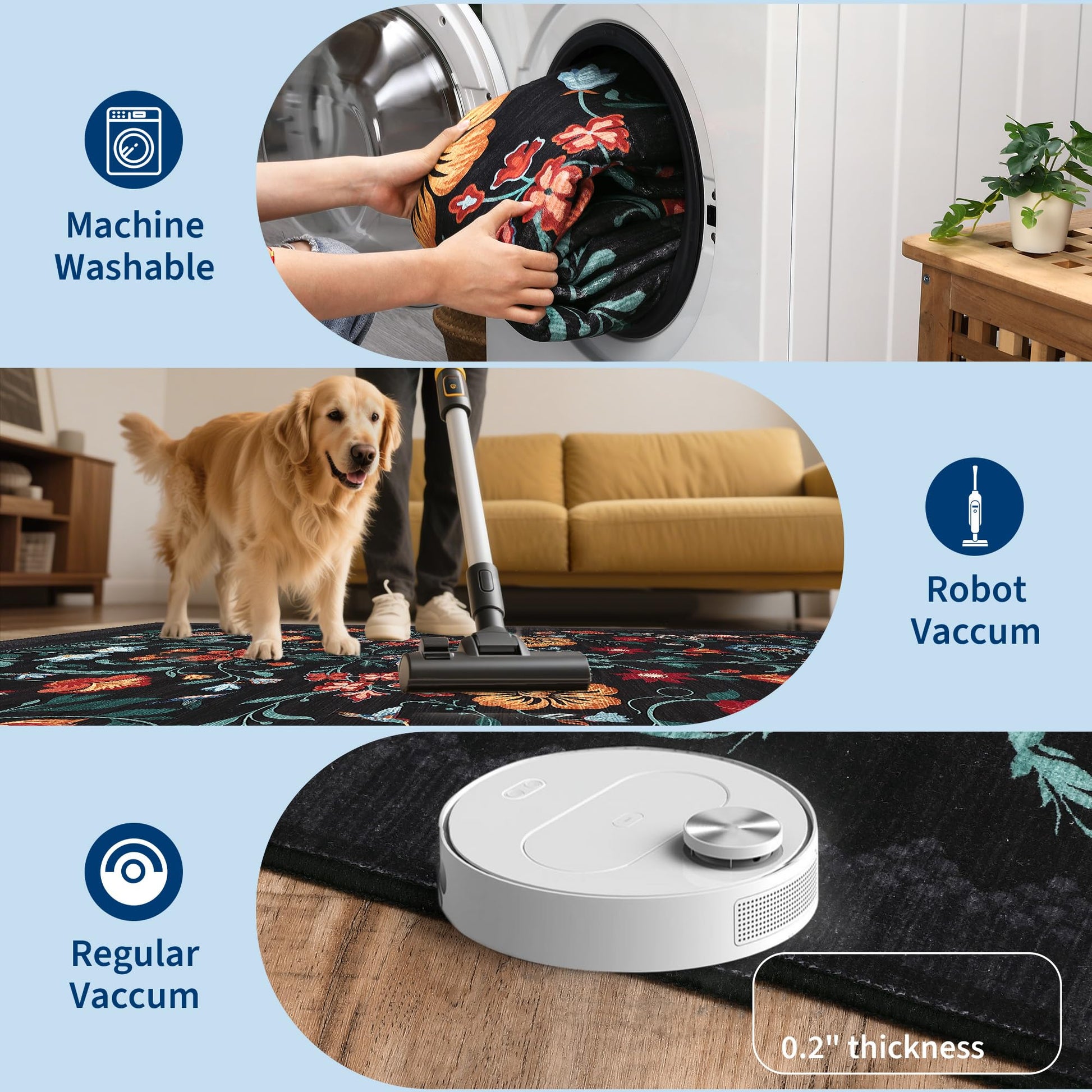 Machine Washable

Robot Vaccum

Regular Vaccum

0.2'' thickness