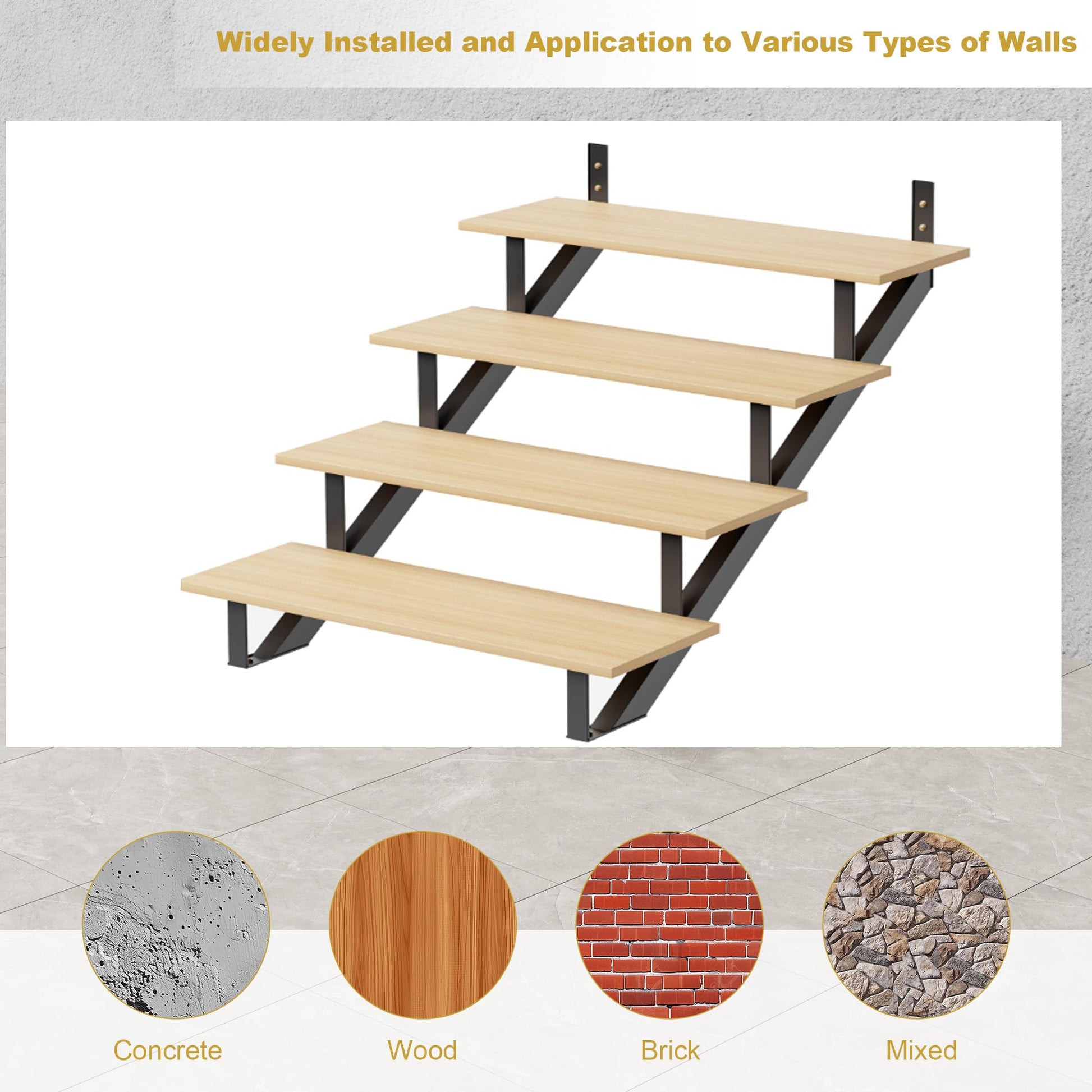 Widely Installed and Application to Various Types of Walls

Concrete

Wood

Brick

Mixed