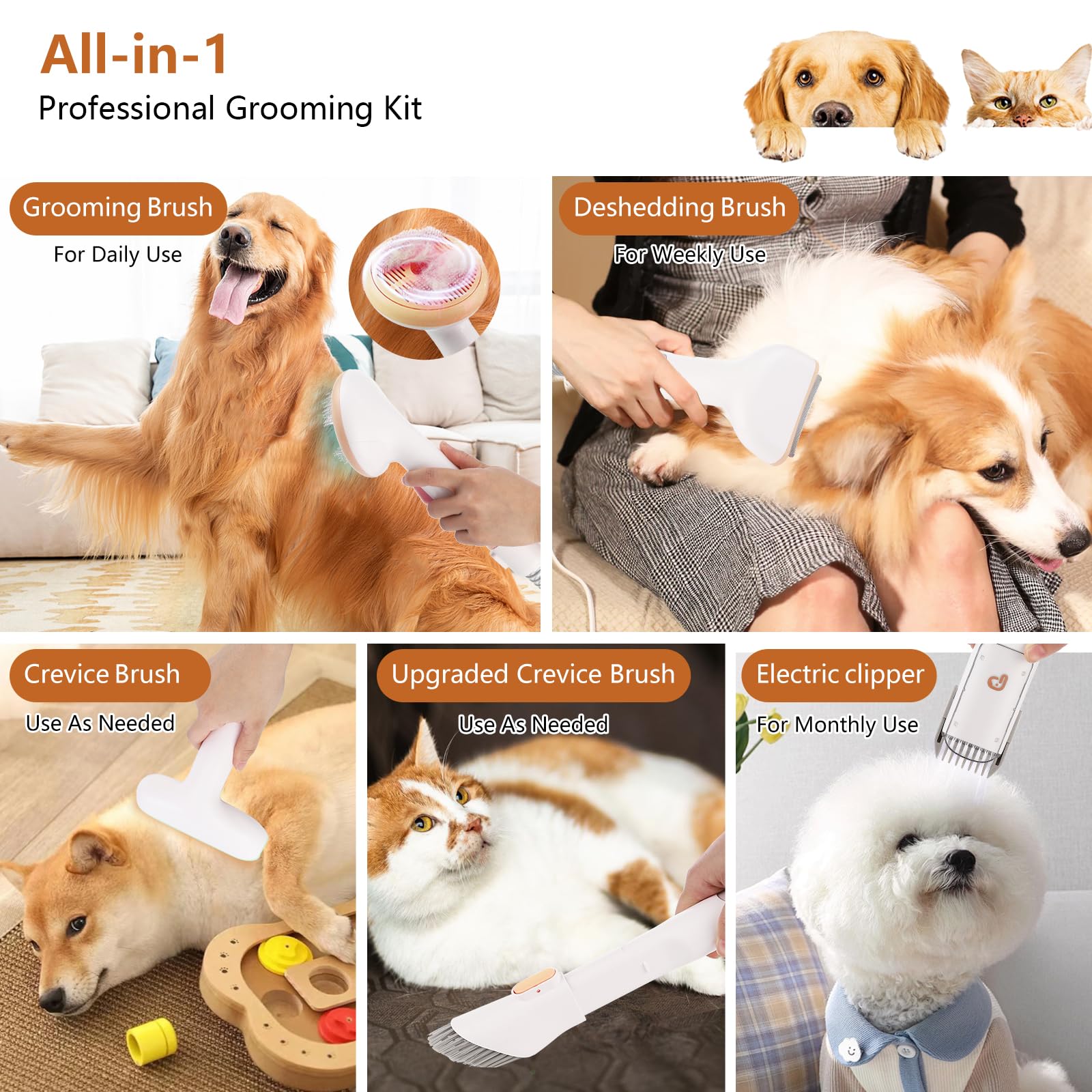 All-in-1
Professional Grooming Kit

Grooming Brush
For Daily Use

Deshedding Brush
For Weekly Use

Crevice Brush
Use As Needed

Upgraded Crevice Brush
Use As Needed

Electric clipper
For Monthly Use