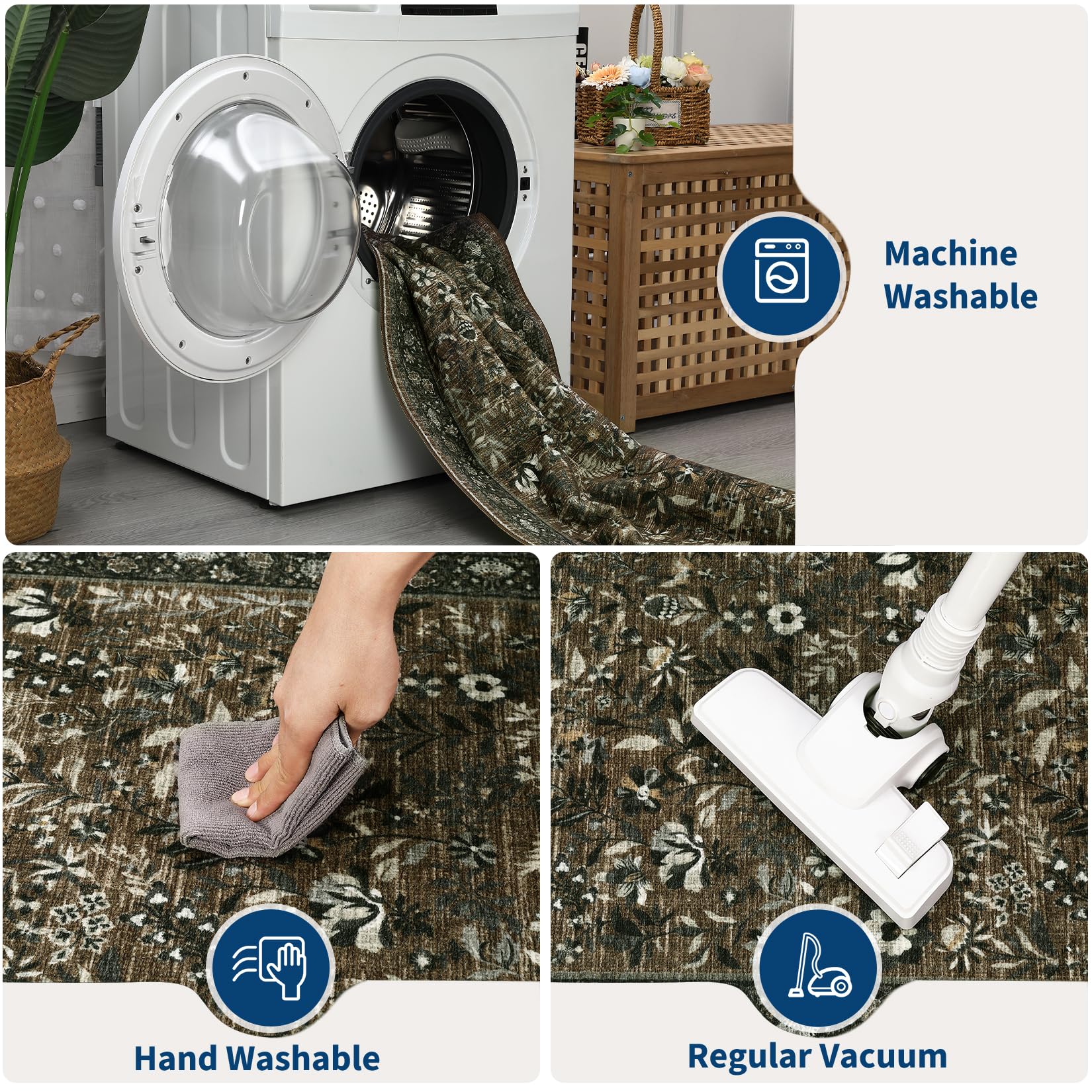 Machine Washable

Hand Washable

Regular Vacuum