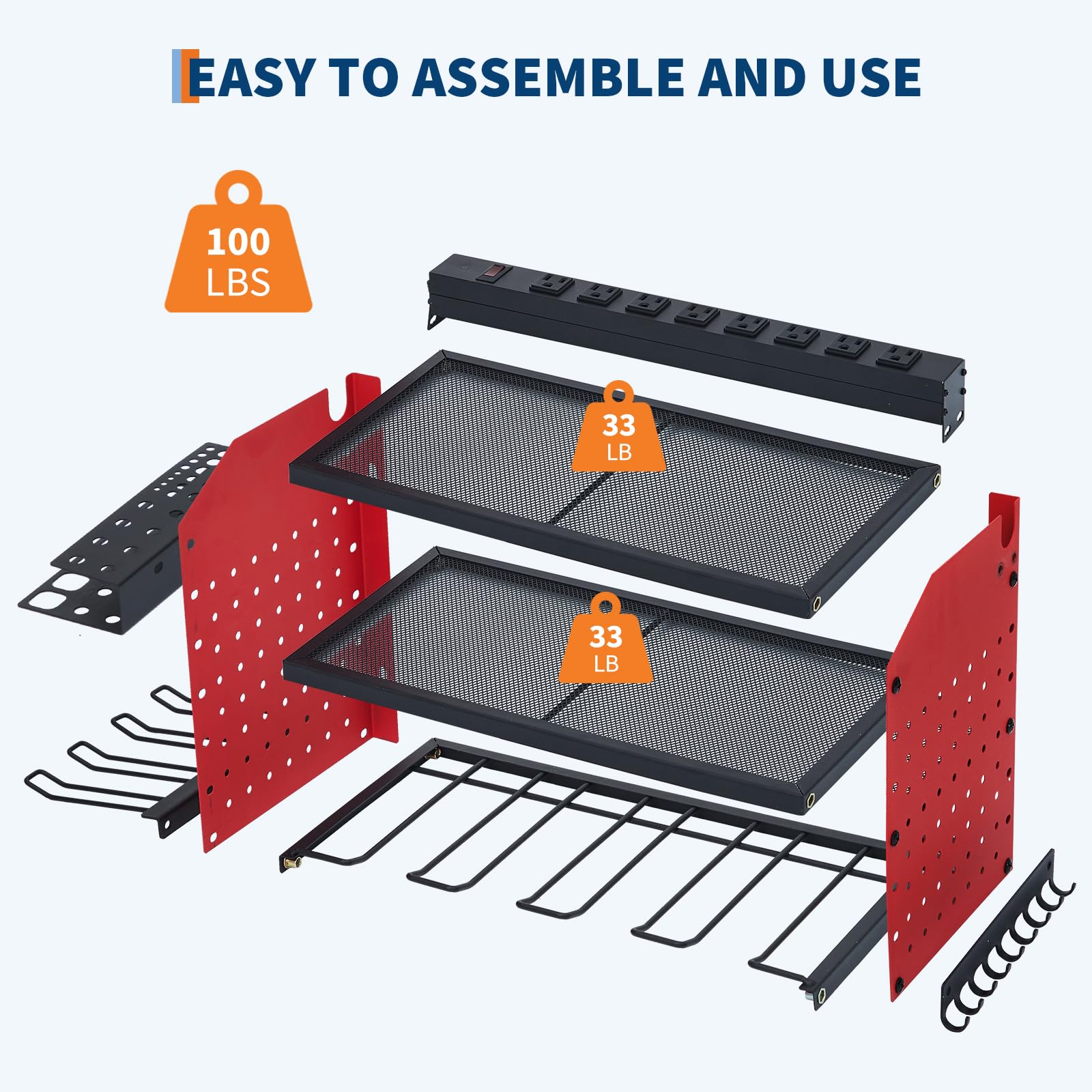 EASY TO ASSEMBLE AND USE

100 LBS

33 LB

33 LB