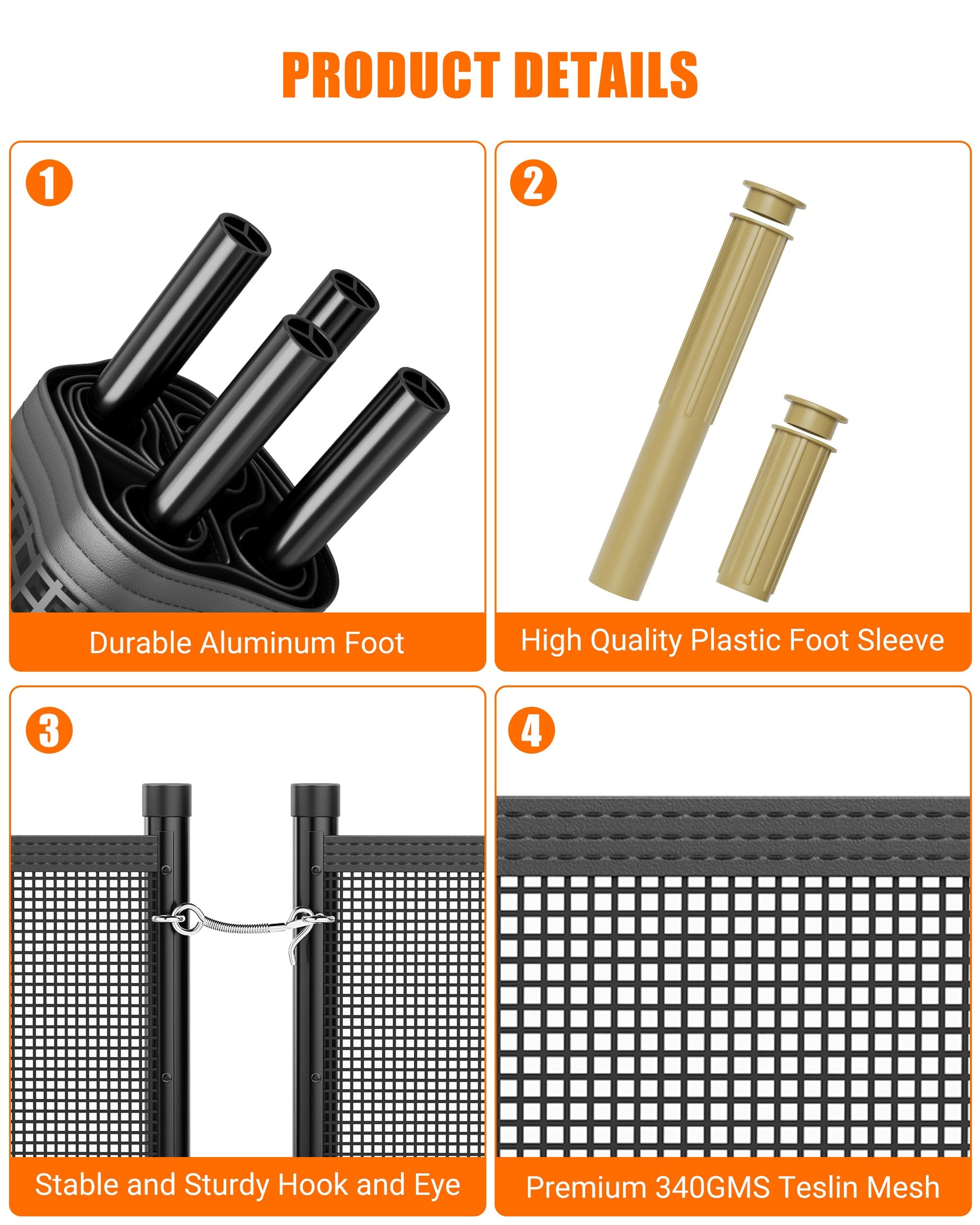 PRODUCT DETAILS

1

Durable Aluminum Foot

2

High Quality Plastic Foot Sleeve

3

Stable and Sturdy Hook and Eye

4

Premium 340GMS Teslin Mesh